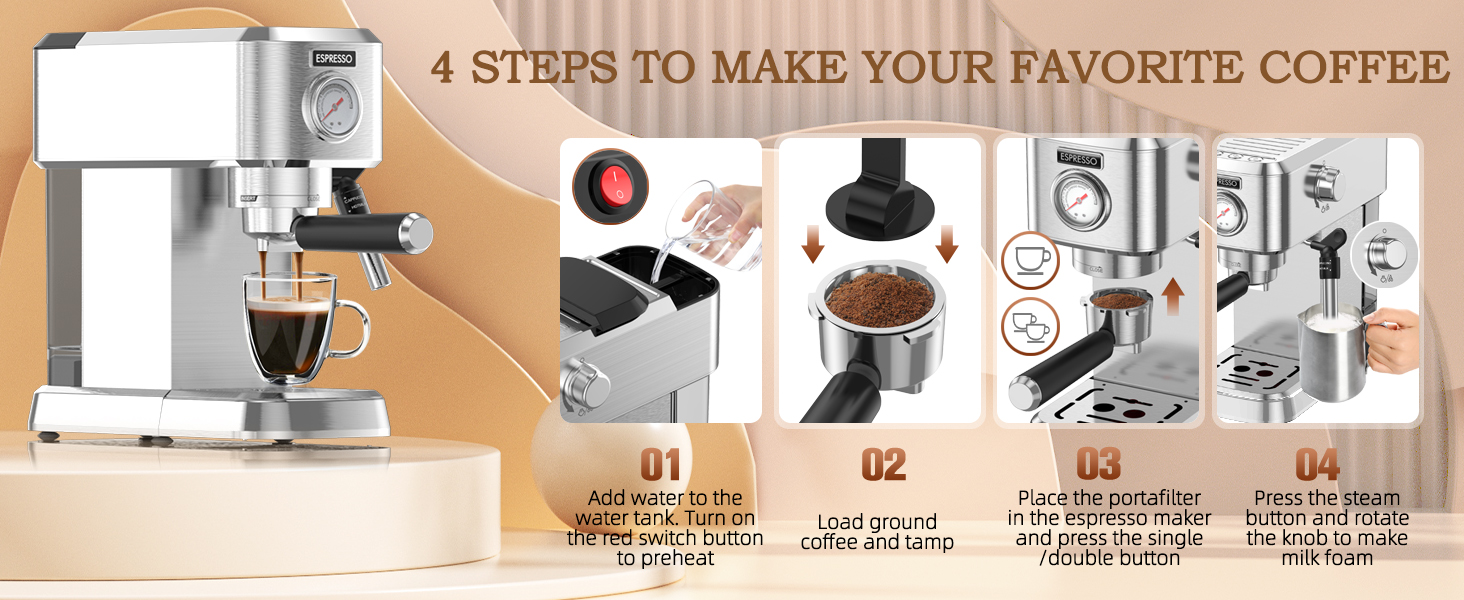 ESPRESSO

4 STEPS TO MAKE YOUR FAVORITE COFFEE

ESPRESSO

ESPRESSO

01
Add water to the water tank. Turn on the red switch button to preheat

02
Load ground coffee and tamp

03
Place the portafilter in the espresso maker and press the single /double button

04
Press the steam button and rotate the knob to make milk foam