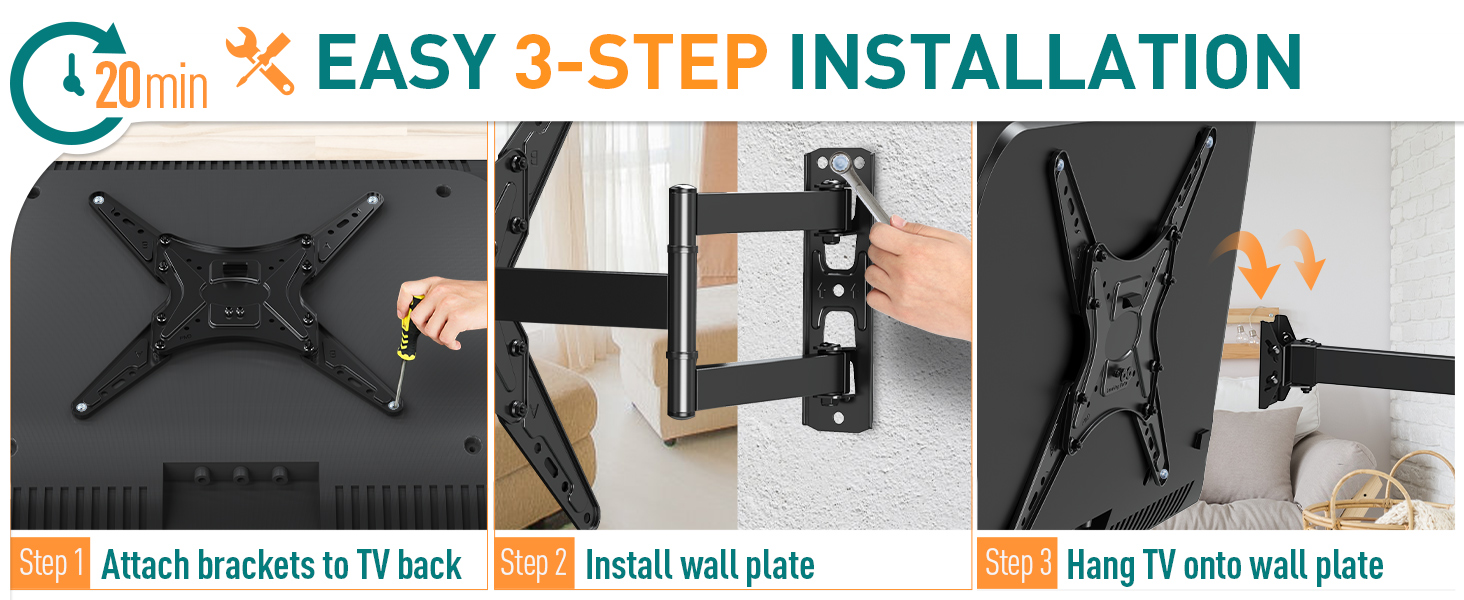 20min EASY 3-STEP INSTALLATION

Step 1 Attach brackets to TV back

Step 2 Install wall plate

Step 3 Hang TV onto wall plate