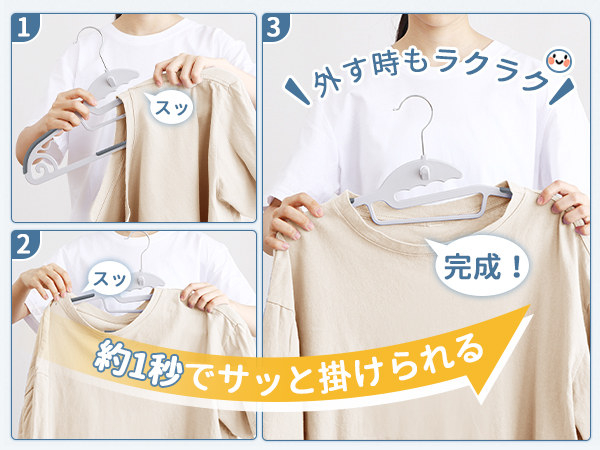 1

スッ

2

スッ

3

外す時もラクラク

完成！

約1秒でサッと掛けられる