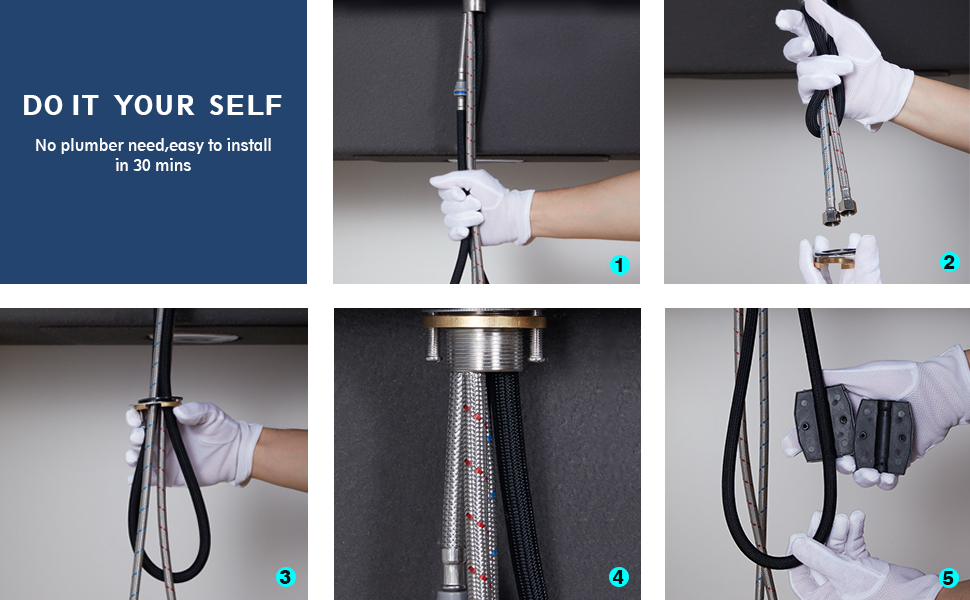 DO IT YOUR SELF

No plumber need,easy to install in 30 mins

1

2

3

4

5