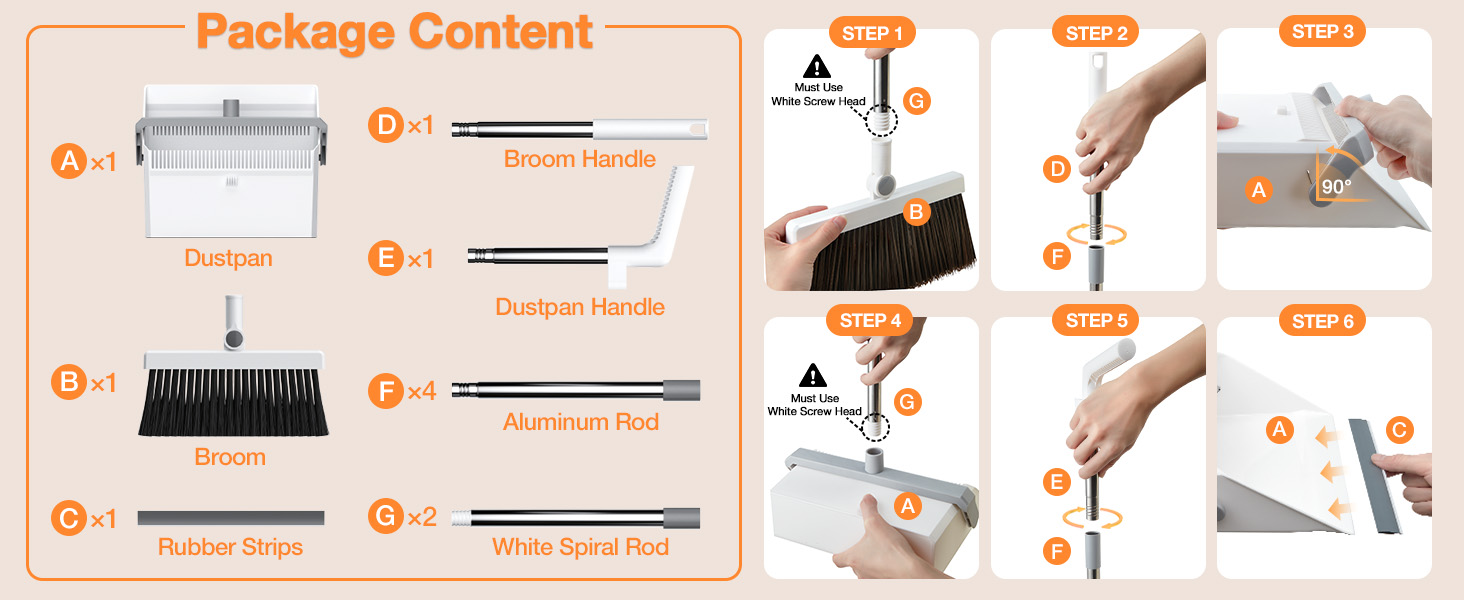 Package Content

A ×1
Dustpan

B ×1
Broom

C ×1
Rubber Strips

D ×1
Broom Handle

E ×1
Dustpan Handle

F ×4
Aluminum Rod

G ×2
White Spiral Rod

STEP 1
Must Use White Screw Head
G
B

STEP 2
D
F

STEP 3
A
90°

STEP 4
Must Use White Screw Head
G
A

STEP 5
E
F

STEP 6
A
C