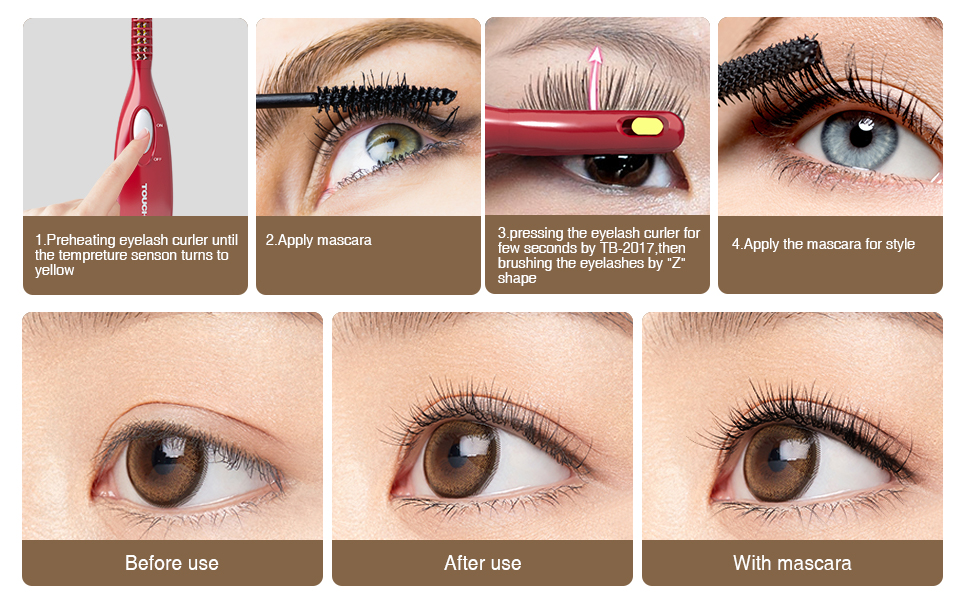 ON
OFF
TOUCH

1.Preheating eyelash curler until the tempreture senson turns to yellow

2.Apply mascara

3.pressing the eyelash curler for few seconds by TB-2017,then brushing the eyelashes by "Z" shape

4.Apply the mascara for style

Before use

After use

With mascara