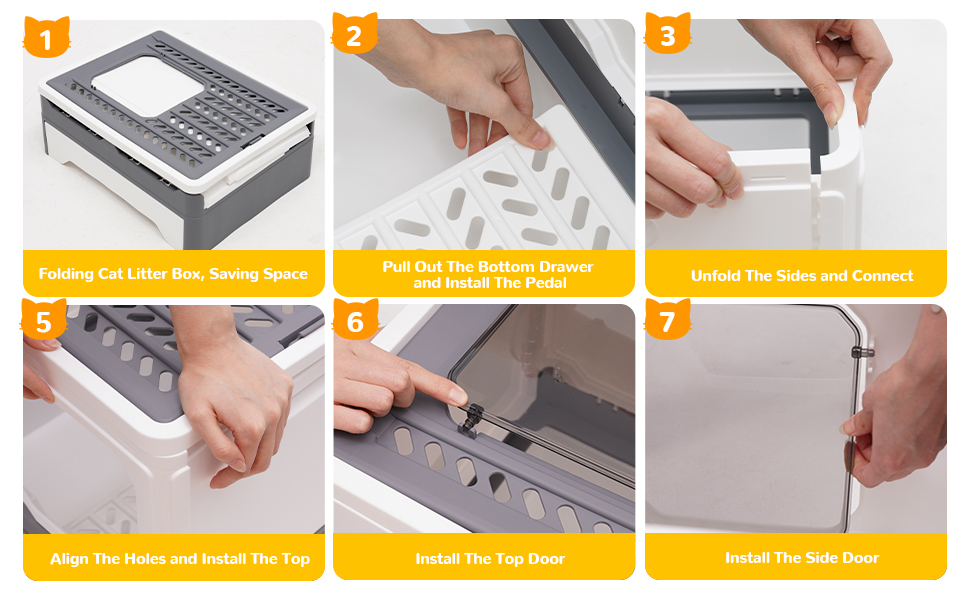 1

Folding Cat Litter Box, Saving Space

2

Pull Out The Bottom Drawer and Install The Pedal

3

Unfold The Sides and Connect

5

Align The Holes and Install The Top

6

Install The Top Door

7

Install The Side Door