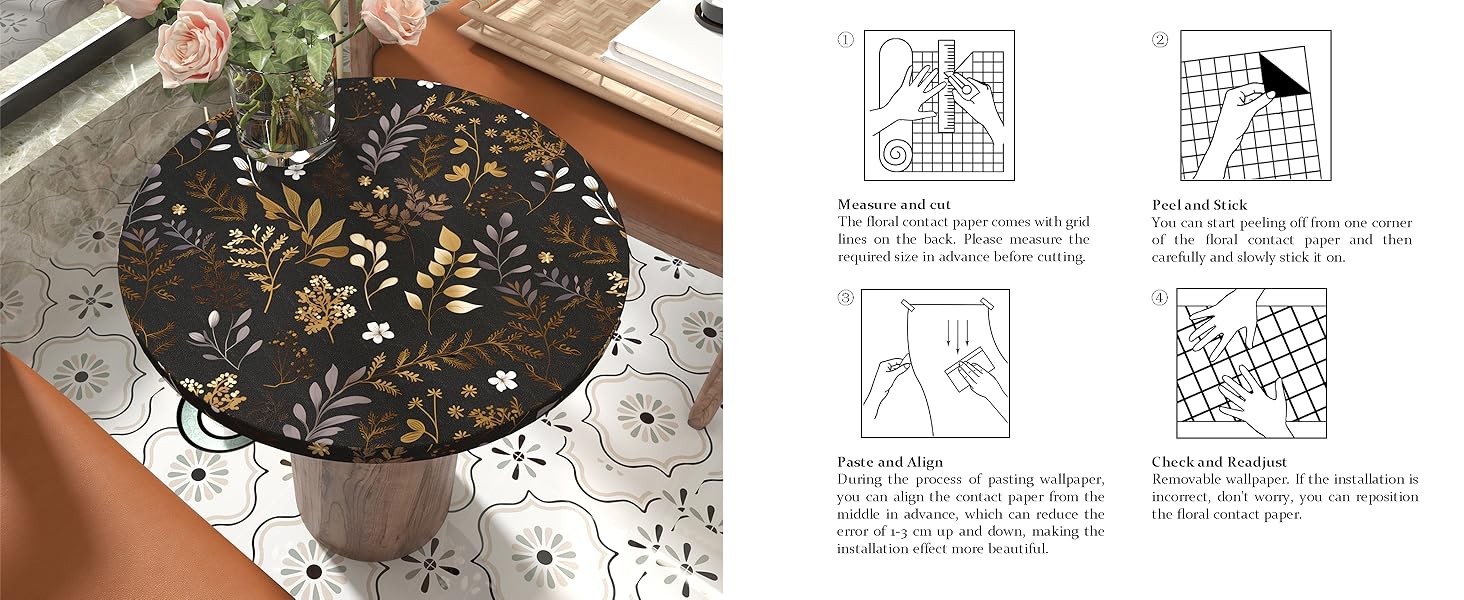 ①

Measure and cut
The floral contact paper comes with grid lines on the back. Please measure the required size in advance before cutting.

②

Peel and Stick
You can start peeling off from one corner of the floral contact paper and then carefully and slowly stick it on.

③

Paste and Align
During the process of pasting wallpaper, you can align the contact paper from the middle in advance, which can reduce the error of 1-3 cm up and down, making the installation effect more beautiful.

④

Check and Readjust
Removable wallpaper. If the installation is incorrect, don't worry, you can reposition the floral contact paper.