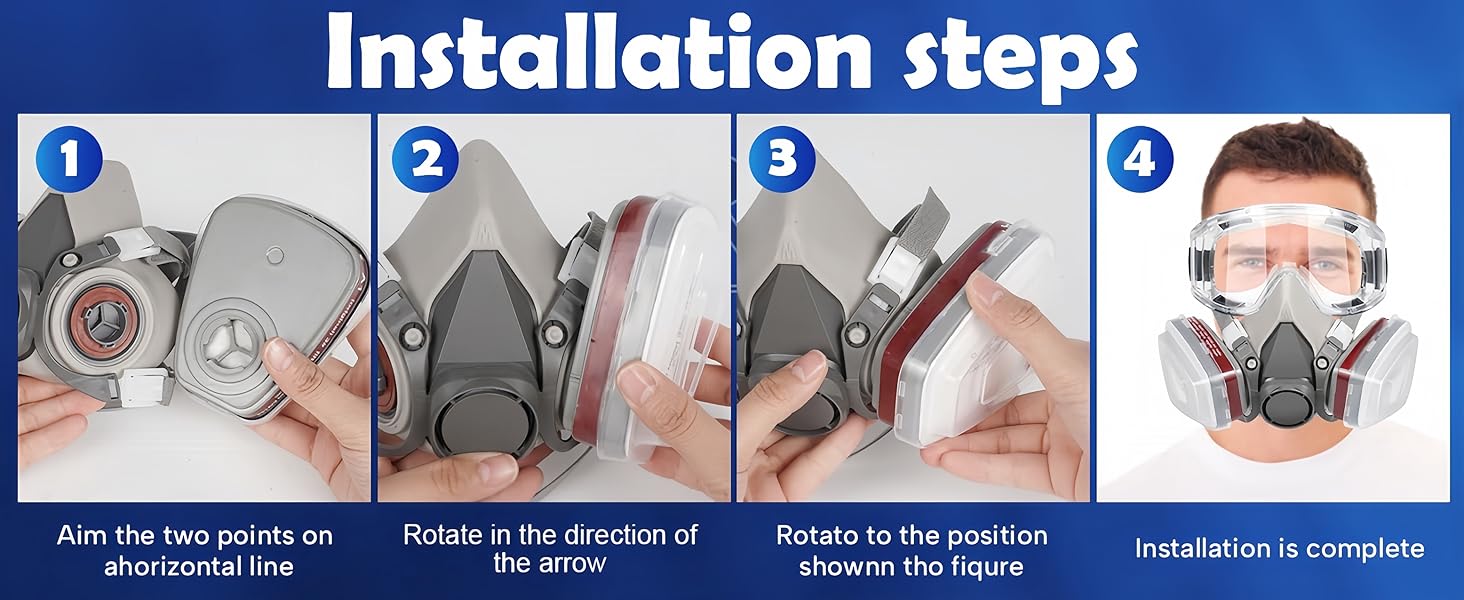 Installation steps

1

Aim the two points on ahorizontal line

2

Rotate in the direction of the arrow

3

Rotato to the position shownn tho fiqure

4

Installation is complete