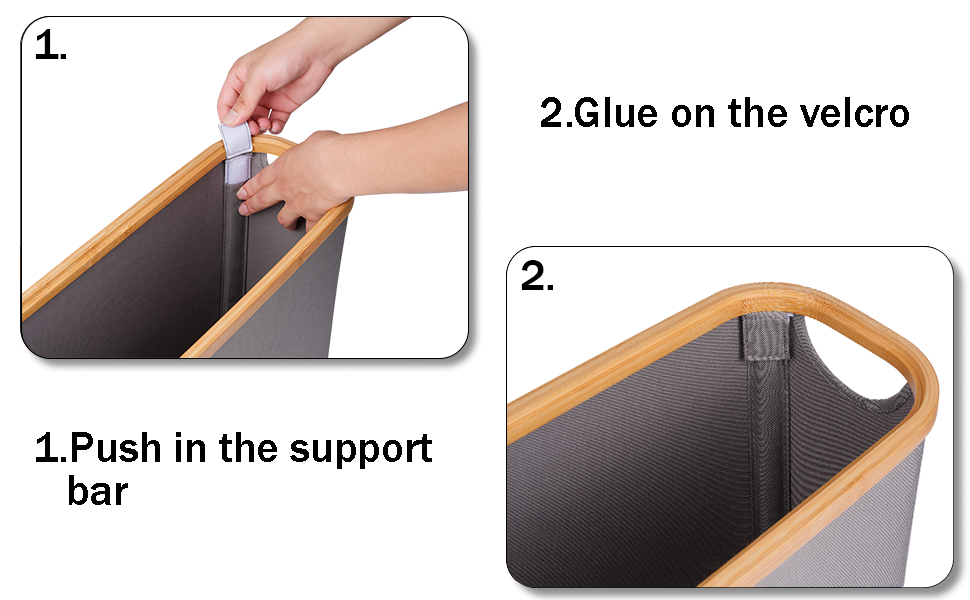 1.

2.Glue on the velcro

2.

1.Push in the support bar