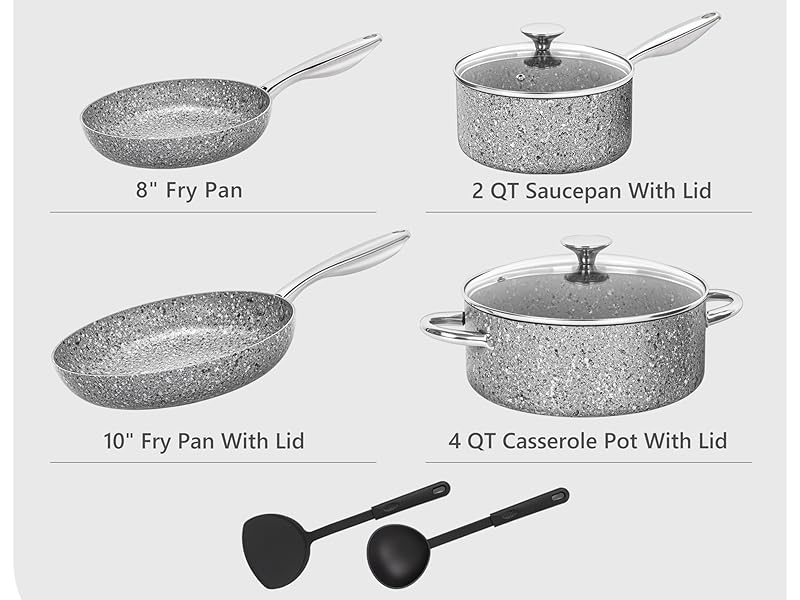 8" Fry Pan

2 QT Saucepan With Lid

10" Fry Pan With Lid

4 QT Casserole Pot With Lid