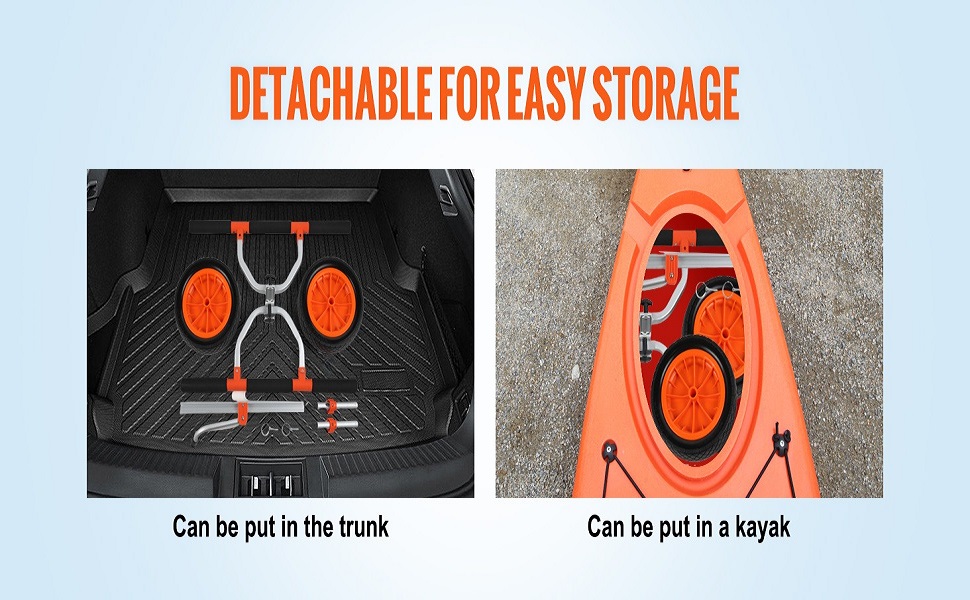 DETACHABLE FOR EASY STORAGE

Can be put in the trunk

Can be put in a kayak