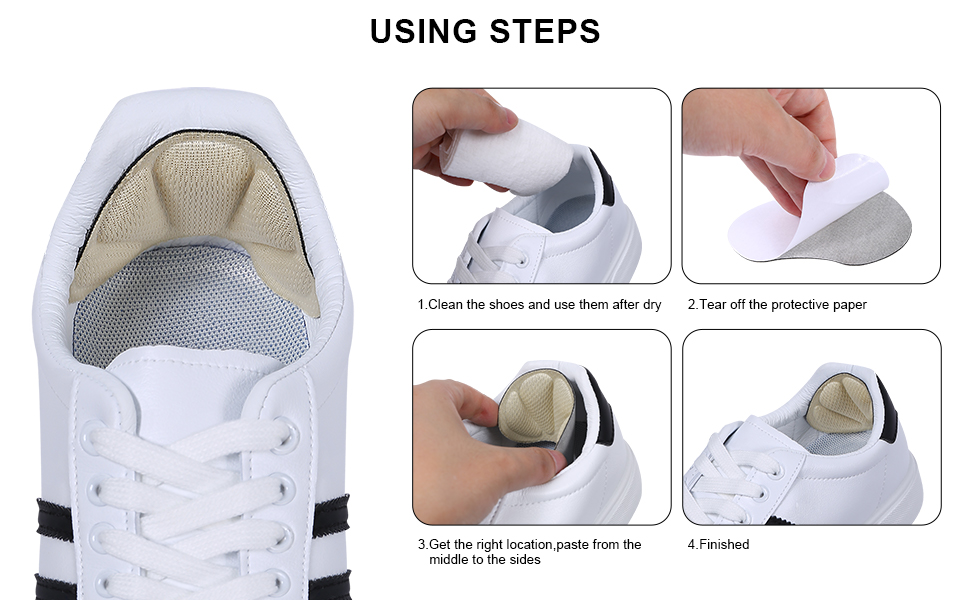 USING STEPS

1.Clean the shoes and use them after dry

2.Tear off the protective paper

3.Get the right location,paste from the middle to the sides

4.Finished