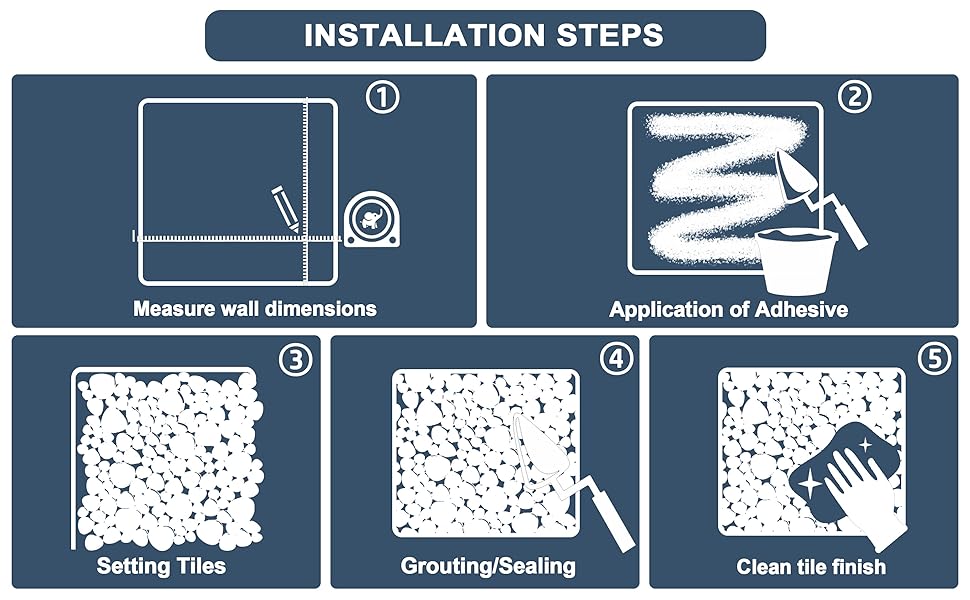 INSTALLATION STEPS

①
Measure wall dimensions

②
Application of Adhesive

③
Setting Tiles

④
Grouting/Sealing

⑤
Clean tile finish