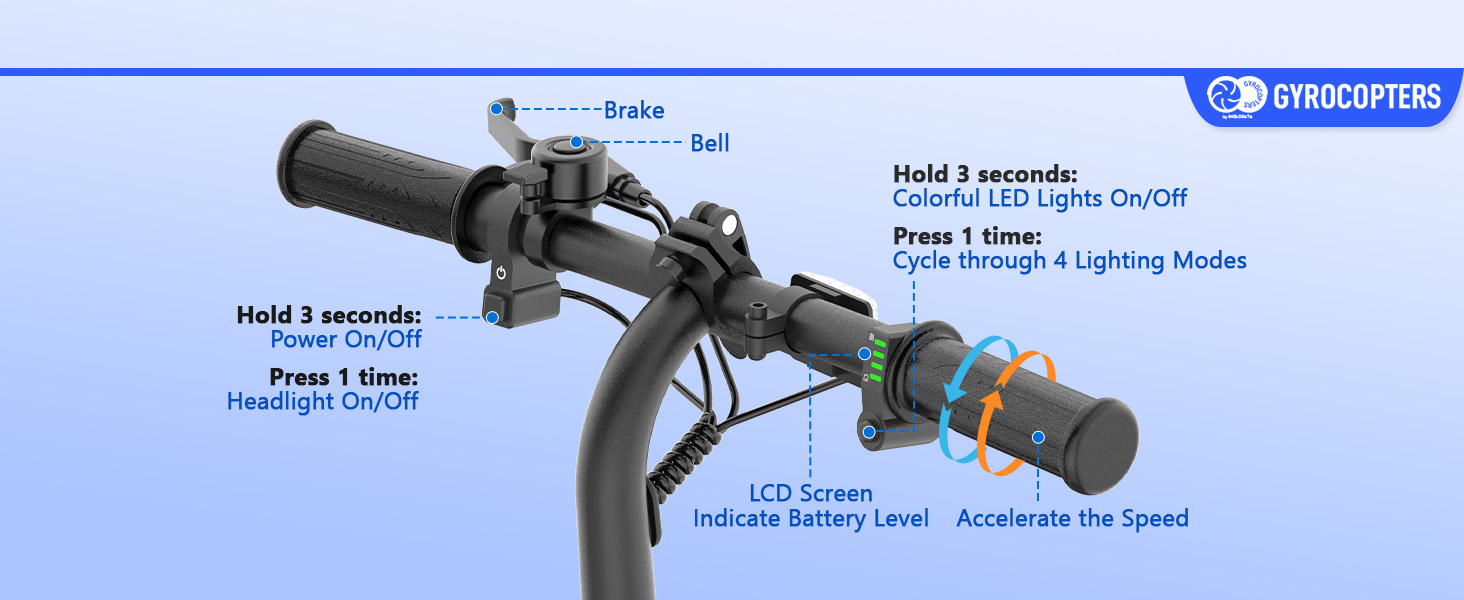 GYROCOPTERS

Brake

Bell

Hold 3 seconds:
Colorful LED Lights On/Off

Press 1 time:
Cycle through 4 Lighting Modes

Hold 3 seconds:
Power On/Off

Press 1 time:
Headlight On/Off

LCD Screen
Indicate Battery Level

Accelerate the Speed