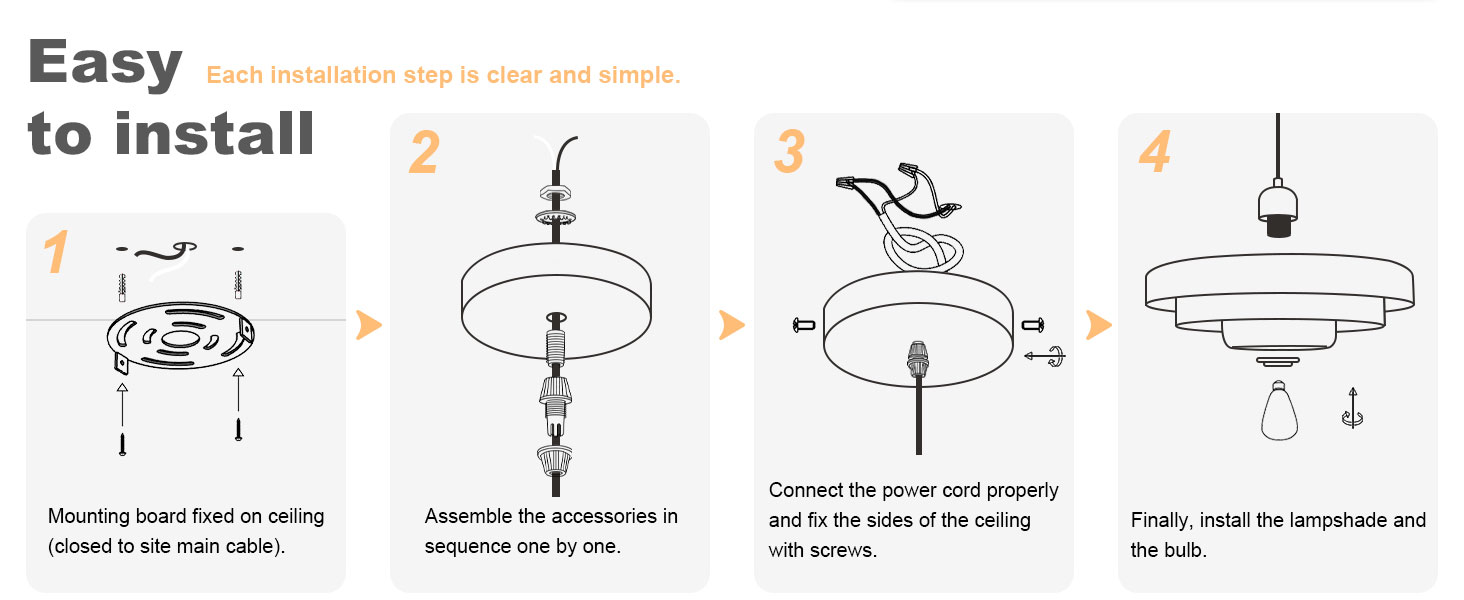 Easy to install

Each installation step is clear and simple.

1

Mounting board fixed on ceiling (closed to site main cable).

2

Assemble the accessories in sequence one by one.

3

Connect the power cord properly and fix the sides of the ceiling with screws.

4

Finally, install the lampshade and the bulb.