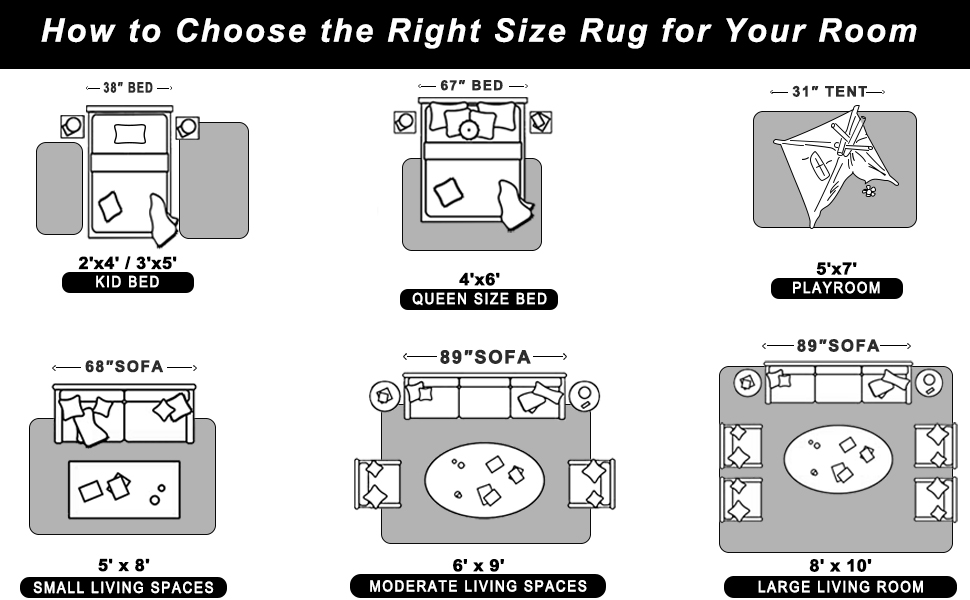 How to Choose the Right Size Rug for Your Room

38" BED
2'x4' / 3'x5'
KID BED

67" BED
4'x6'
QUEEN SIZE BED

31" TENT
5'x7'
PLAYROOM

68"SOFA
5' x 8'
SMALL LIVING SPACES

89"SOFA
6' x 9'
MODERATE LIVING SPACES

89"SOFA
8' x 10'
LARGE LIVING ROOM