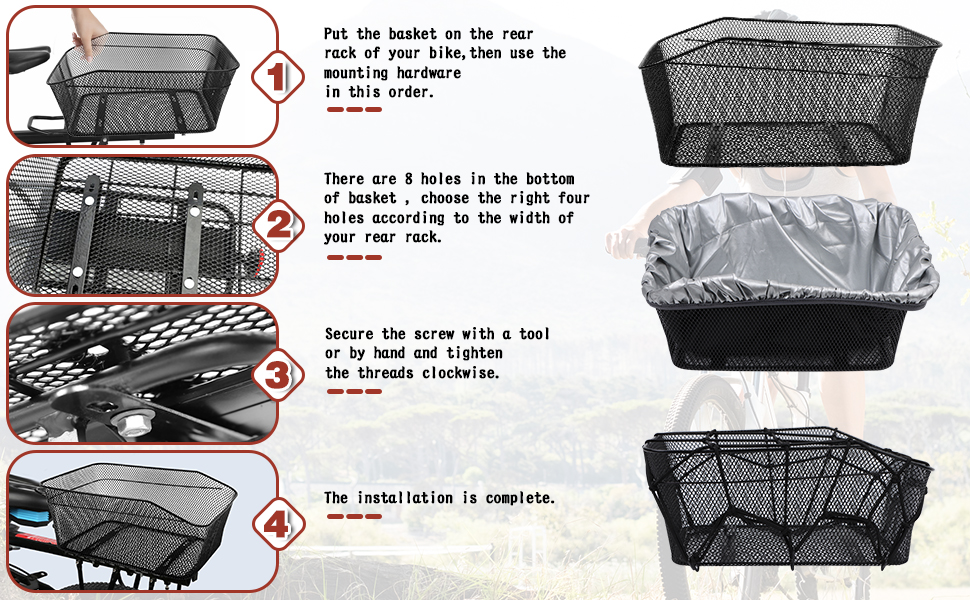 1

Put the basket on the rear rack of your bike,then use the mounting hardware in this order.

2

There are 8 holes in the bottom of basket , choose the right four holes according to the width of your rear rack.

3

Secure the screw with a tool or by hand and tighten the threads clockwise.

4

The installation is complete.