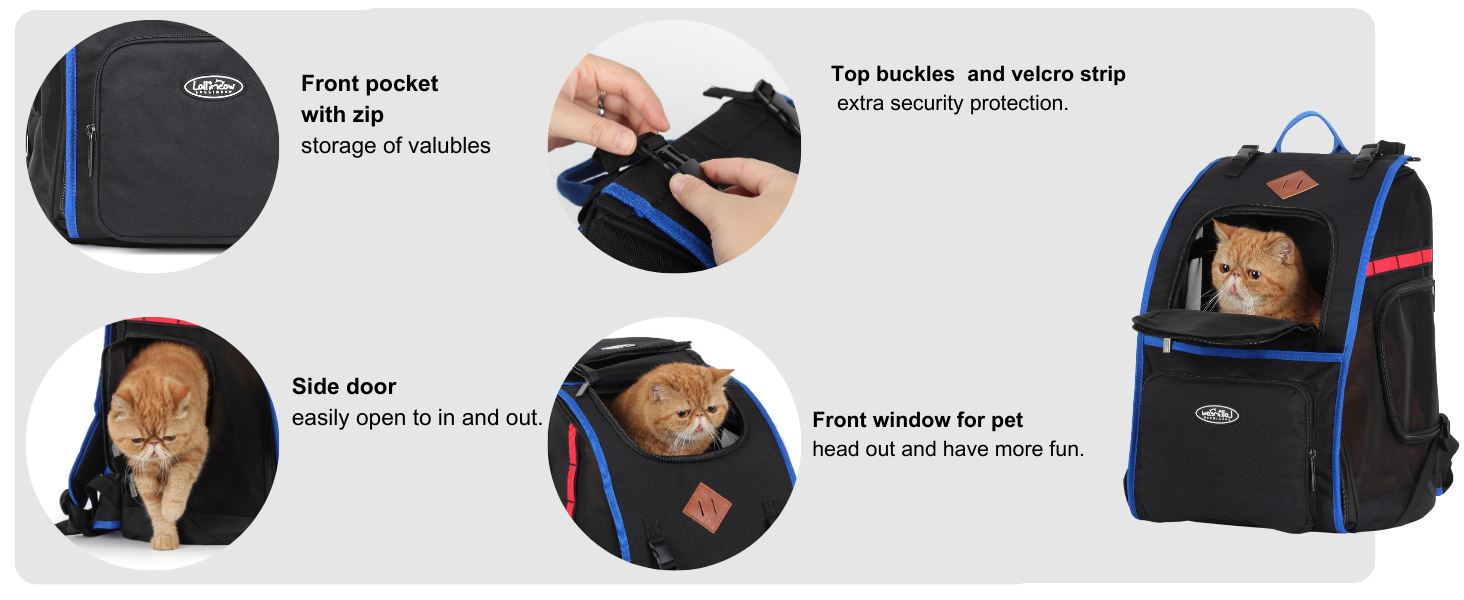 Front pocket with zip
storage of valubles

Top buckles  and velcro strip
extra security protection.

Side door
easily open to in and out.

Front window for pet
head out and have more fun.