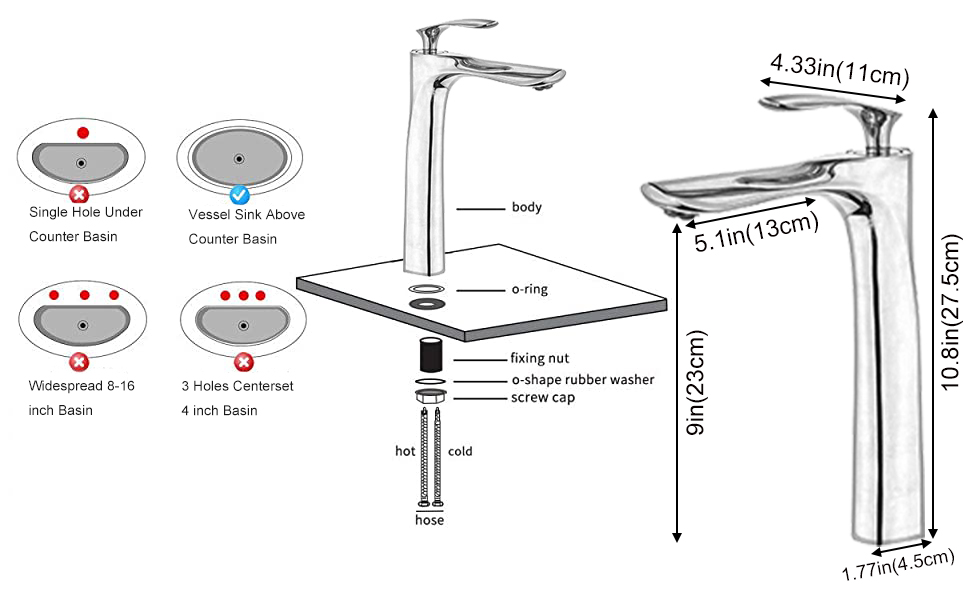 Single Hole Under Counter Basin

Vessel Sink Above Counter Basin

Widespread 8-16 inch Basin

3 Holes Centerset 4 inch Basin

body

o-ring

fixing nut

o-shape rubber washer

screw cap

hot

cold

hose

4.33in(11cm)

5.1in(13cm)

9in(23cm)

10.8in(27.5cm)

1.77in(4.5cm)