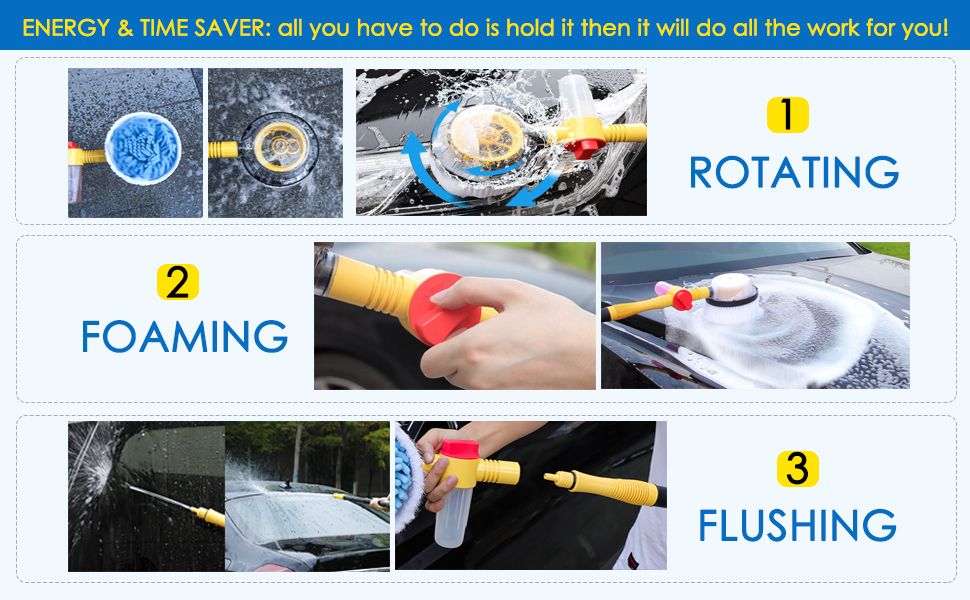 ENERGY & TIME SAVER: all you have to do is hold it then it will do all the work for you!

1 ROTATING

2 FOAMING

3 FLUSHING