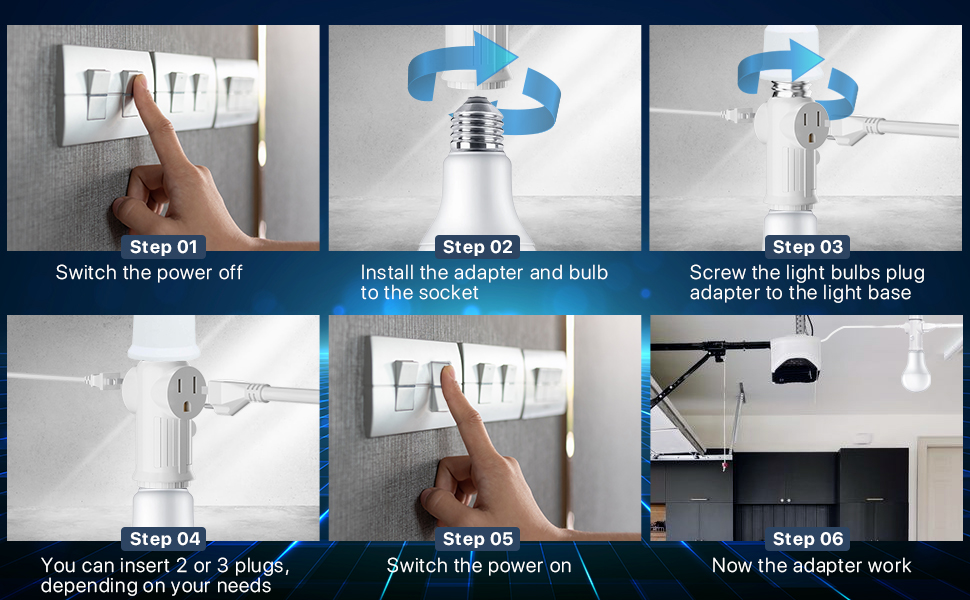 Step 01
Switch the power off

Step 02
Install the adapter and bulb to the socket

Step 03
Screw the light bulbs plug adapter to the light base

Step 04
You can insert 2 or 3 plugs, depending on your needs

Step 05
Switch the power on

Step 06
Now the adapter work