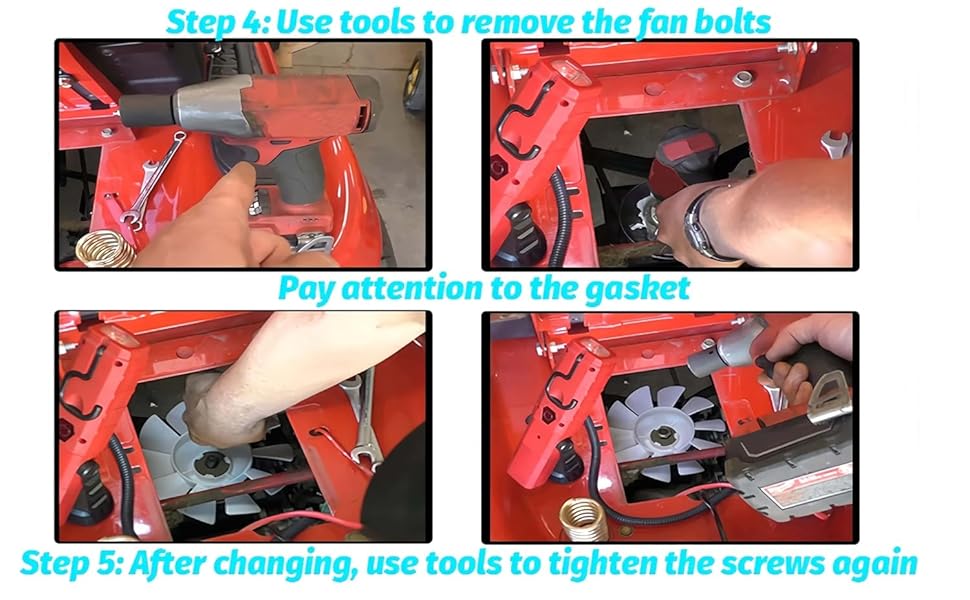 Step 4: Use tools to remove the fan bolts

Pay attention to the gasket

Step 5: After changing, use tools to tighten the screws again