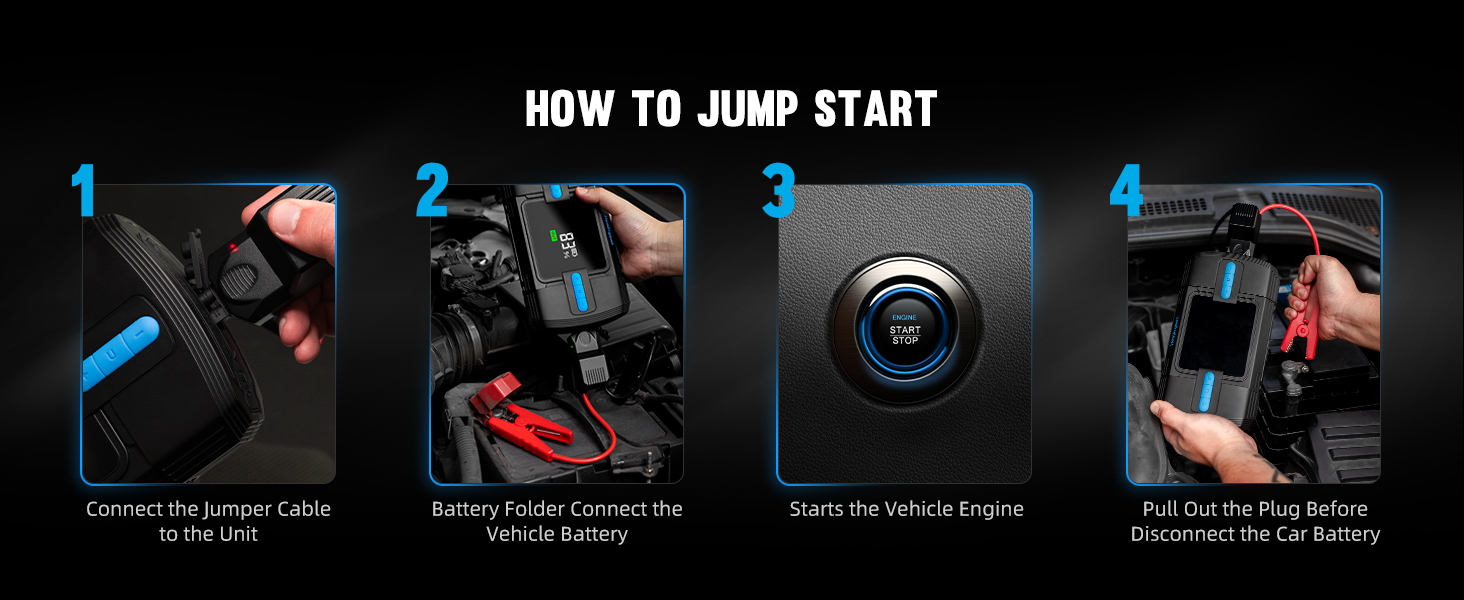 HOW TO JUMP START

1

Connect the Jumper Cable to the Unit

2

88 %

Battery Folder Connect the Vehicle Battery

3

ENGINE
START
STOP

Starts the Vehicle Engine

4

Pull Out the Plug Before Disconnect the Car Battery