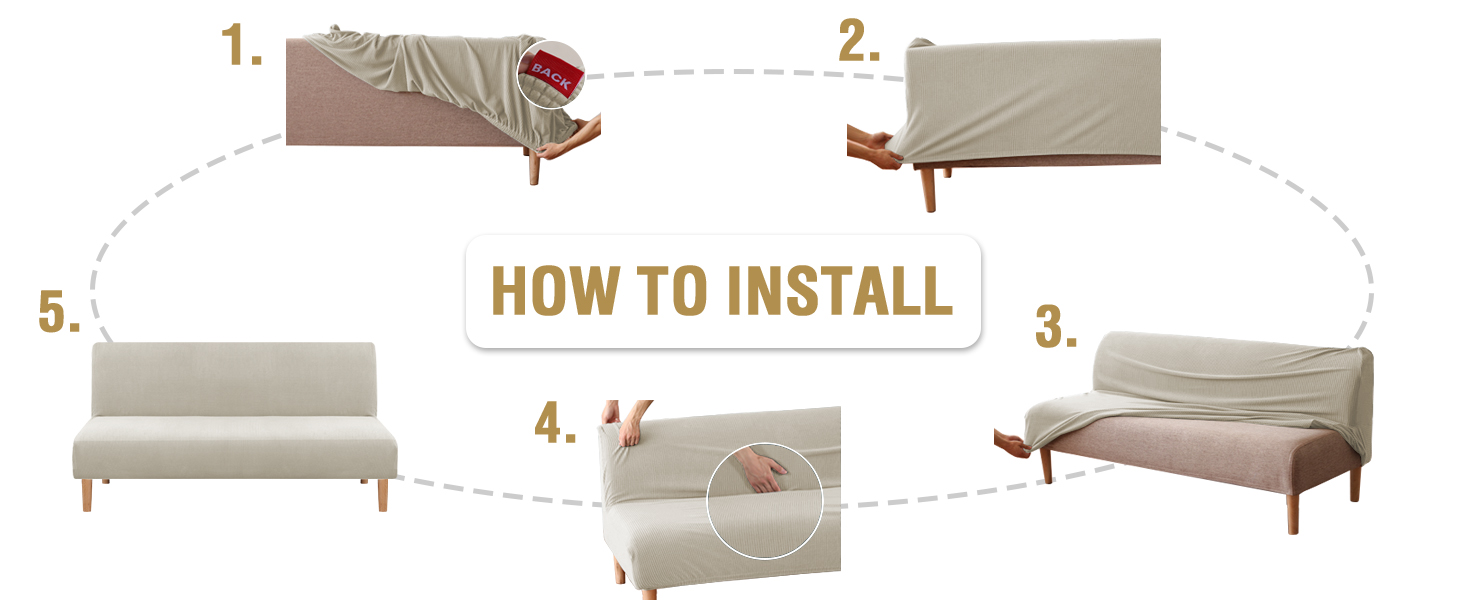 1.

BACK

2.

HOW TO INSTALL

5.

3.

4.