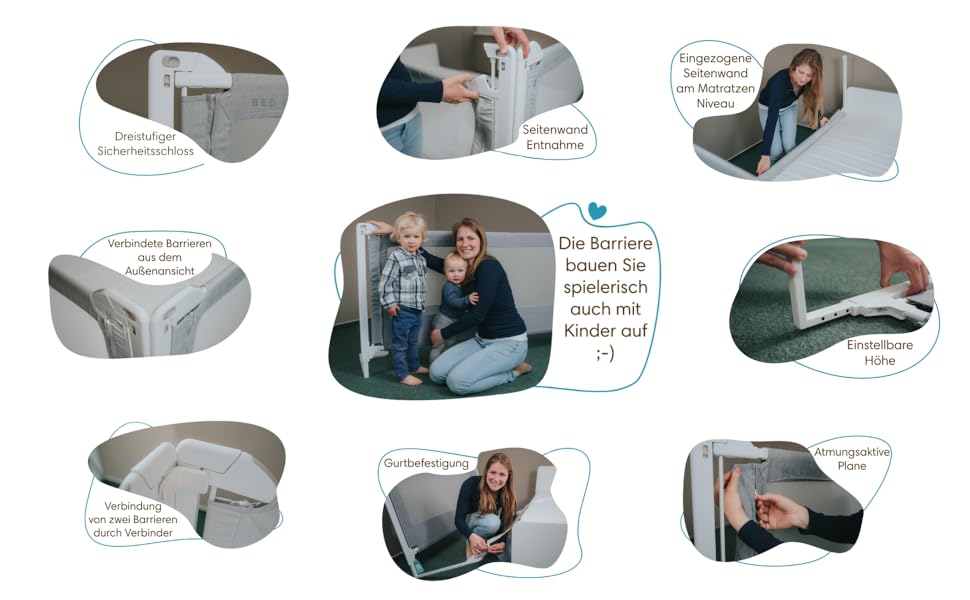 BED

Dreistufiger Sicherheitsschloss

Seitenwand Entnahme

Eingezogene Seitenwand am Matratzen Niveau

Verbindete Barrieren aus dem Außenansicht

Die Barriere bauen Sie spielerisch auch mit Kinder auf ;-)

Einstellbare Höhe

Verbindung von zwei Barrieren durch Verbinder

Gurtbefestigung

Atmungsaktive Plane