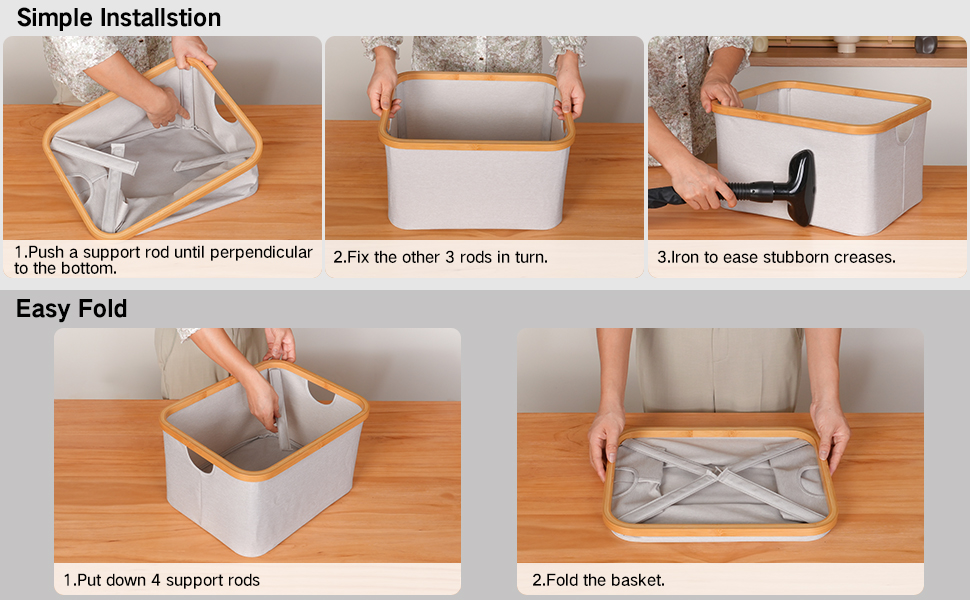 Simple Installstion

1.Push a support rod until perpendicular to the bottom.

2.Fix the other 3 rods in turn.

3.Iron to ease stubborn creases.

Easy Fold

1.Put down 4 support rods

2.Fold the basket.