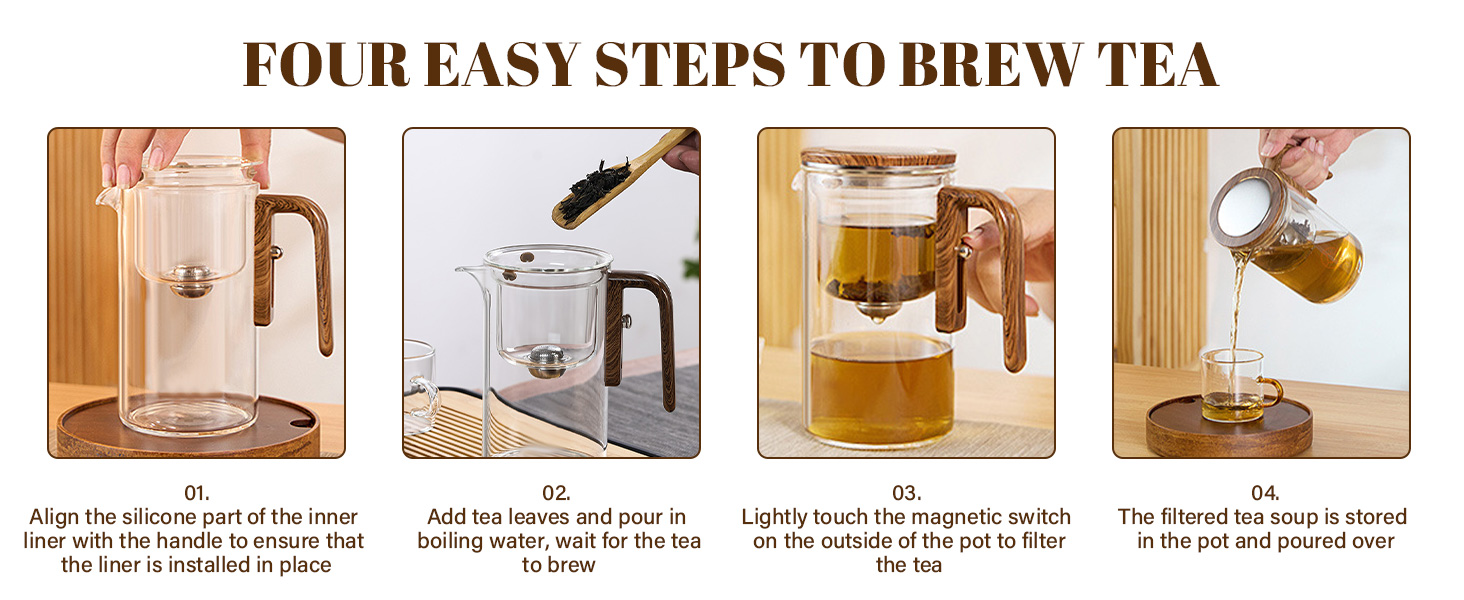 FOUR EASY STEPS TO BREW TEA

01.
Align the silicone part of the inner liner with the handle to ensure that the liner is installed in place

02.
Add tea leaves and pour in boiling water, wait for the tea to brew

03.
Lightly touch the magnetic switch on the outside of the pot to filter the tea

04.
The filtered tea soup is stored in the pot and poured over