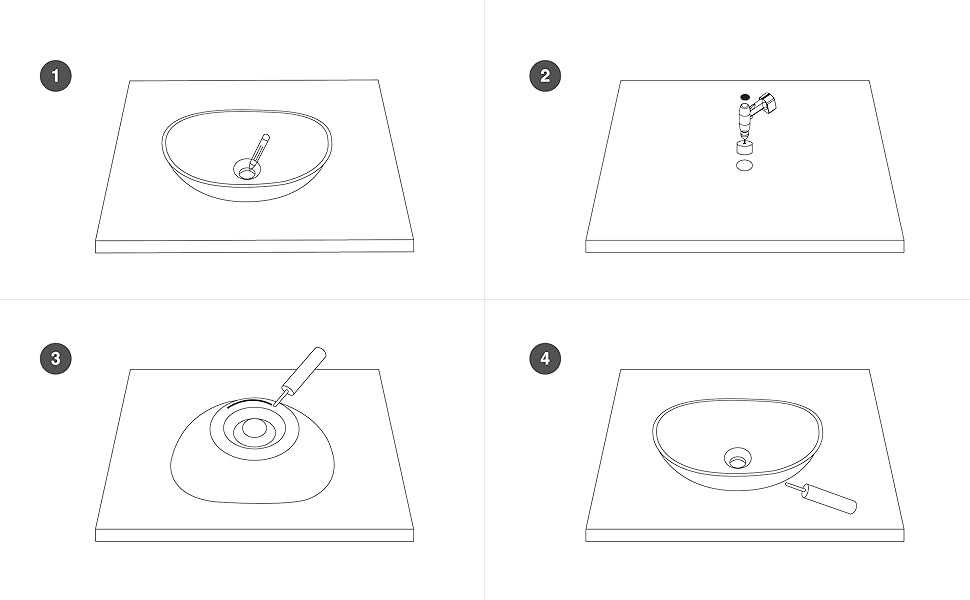 1

2

3

4