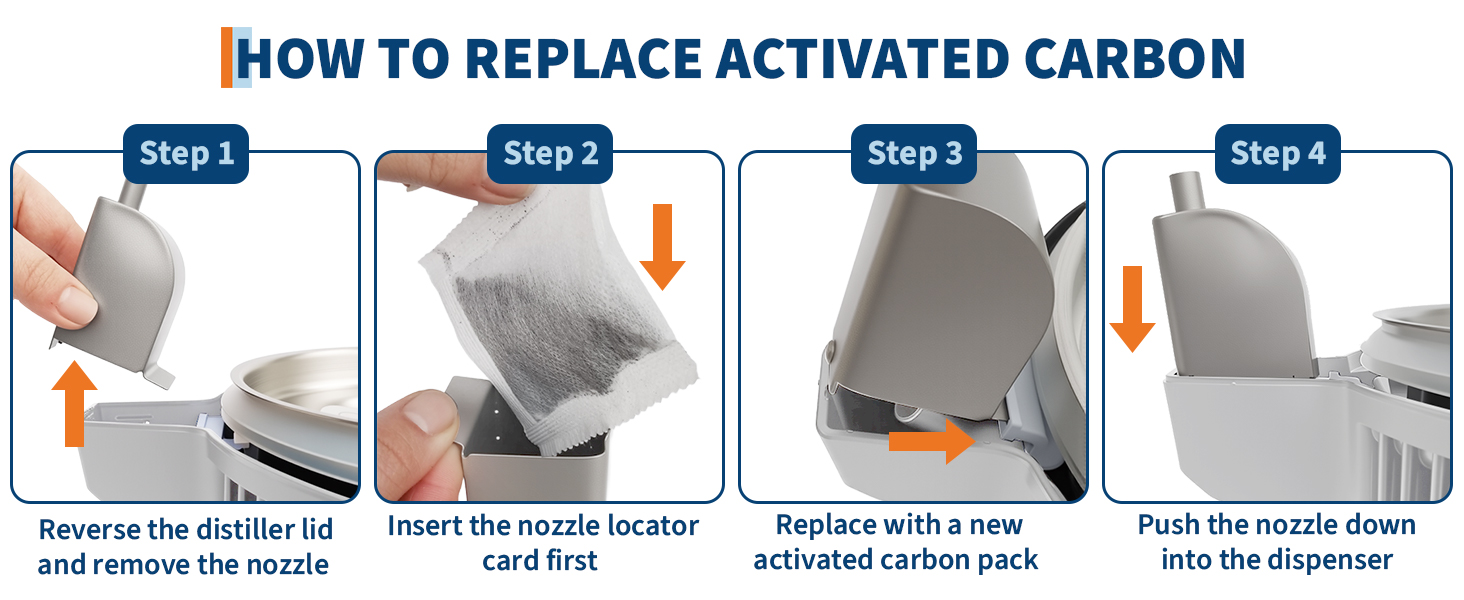 HOW TO REPLACE ACTIVATED CARBON

Step 1

Reverse the distiller lid and remove the nozzle

Step 2

Insert the nozzle locator card first

Step 3

Replace with a new activated carbon pack

Step 4

Push the nozzle down into the dispenser