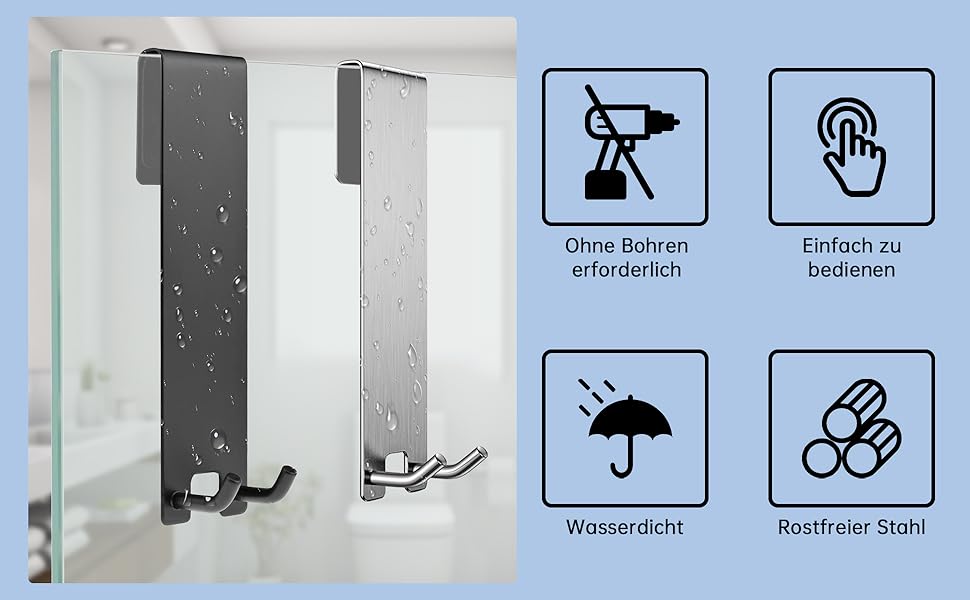 Ohne Bohren erforderlich

Einfach zu bedienen

Wasserdicht

Rostfreier Stahl