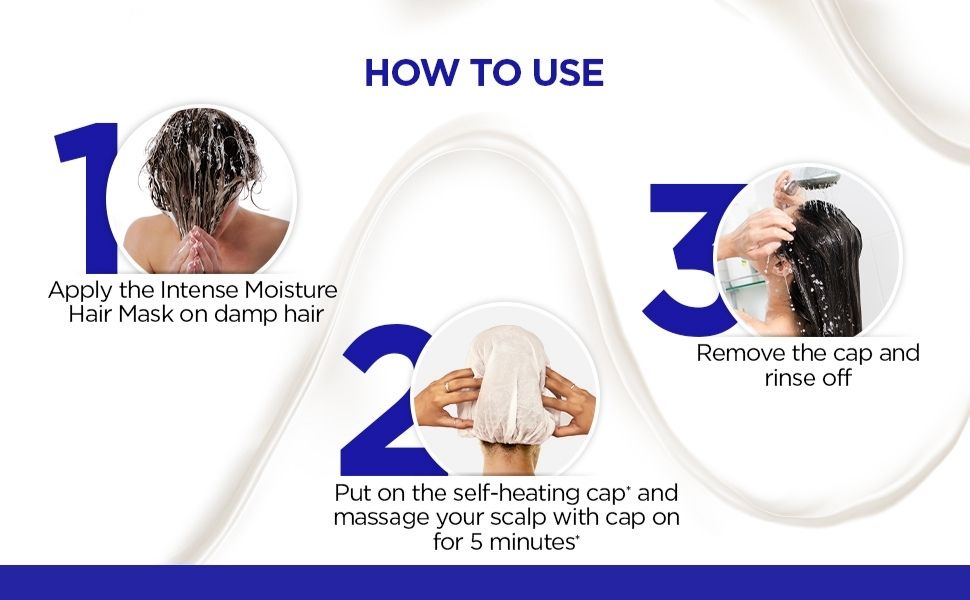 HOW TO USE

1

Apply the Intense Moisture Hair Mask on damp hair

2

Put on the self-heating cap* and massage your scalp with cap on for 5 minutes*

3

Remove the cap and rinse off