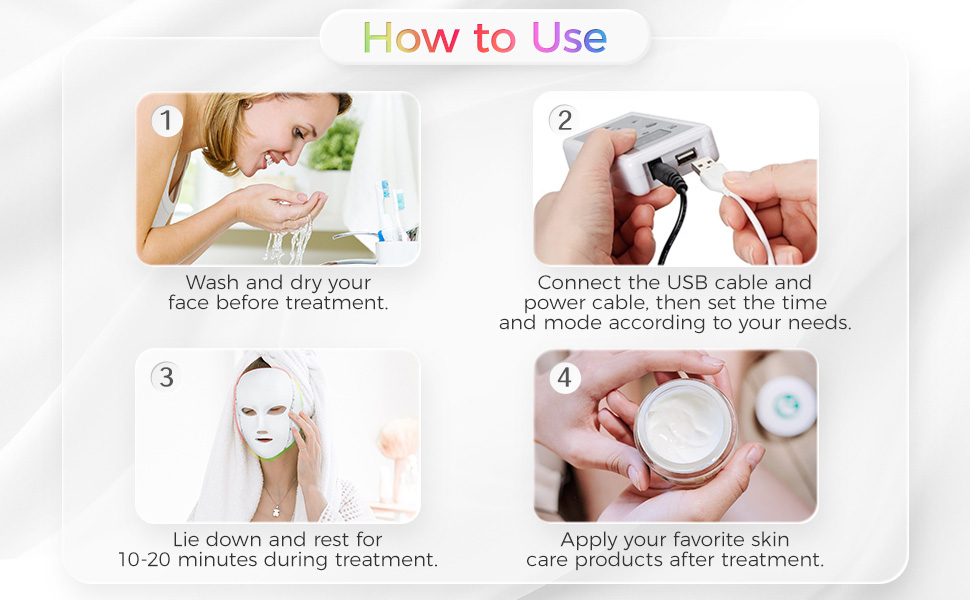 How to Use

1

Wash and dry your face before treatment.

2

Connect the USB cable and power cable, then set the time and mode according to your needs.

3

Lie down and rest for 10-20 minutes during treatment.

4

Apply your favorite skin care products after treatment.