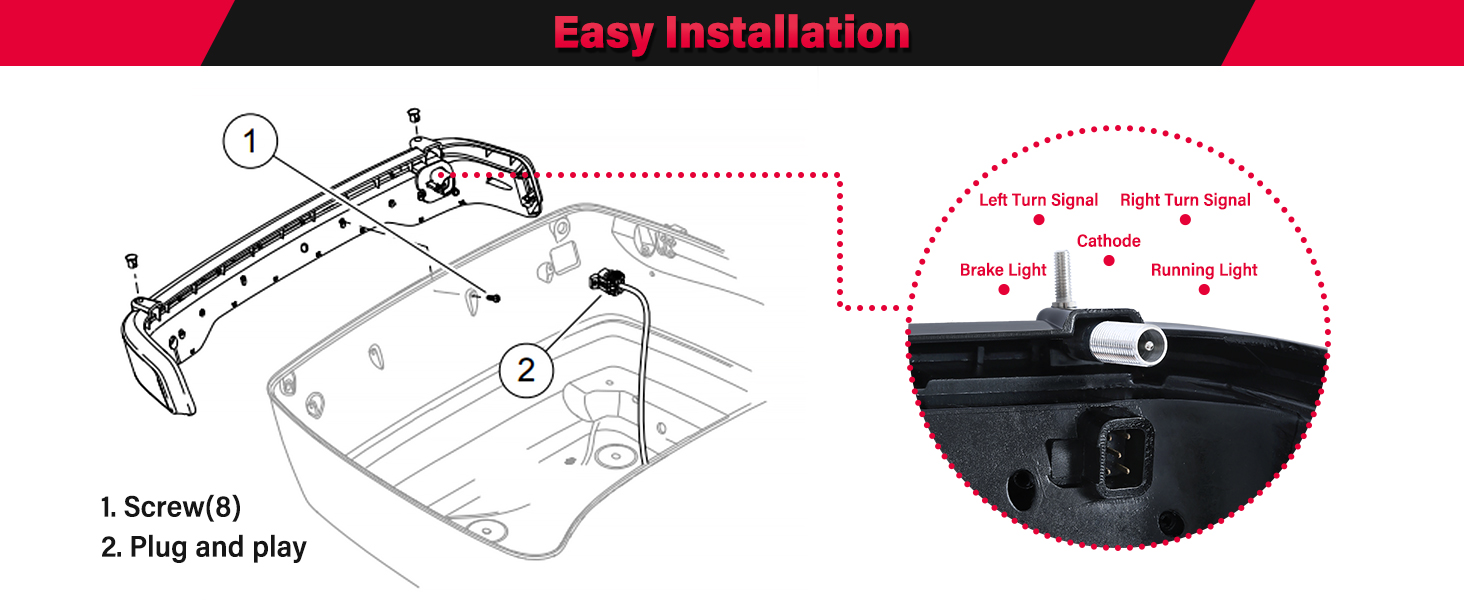 Easy Installation

1

2

Left Turn Signal
Right Turn Signal
Cathode
Brake Light
Running Light

1. Screw(8)
2. Plug and play