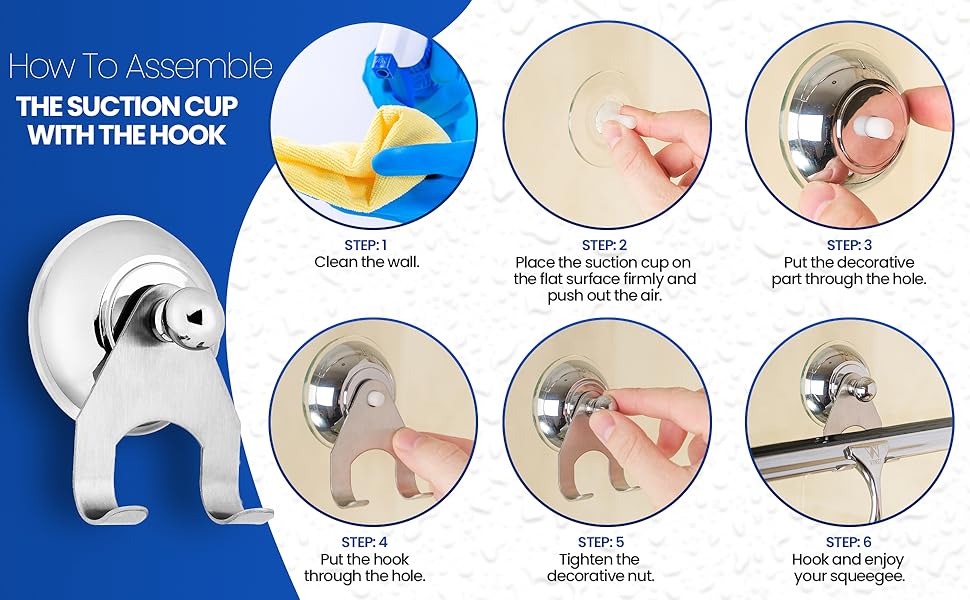 How To Assemble
THE SUCTION CUP WITH THE HOOK

STEP: 1
Clean the wall.

STEP: 2
Place the suction cup on the flat surface firmly and push out the air.

STEP: 3
Put the decorative part through the hole.

STEP: 4
Put the hook through the hole.

STEP: 5
Tighten the decorative nut.

STEP: 6
Hook and enjoy your squeegee.