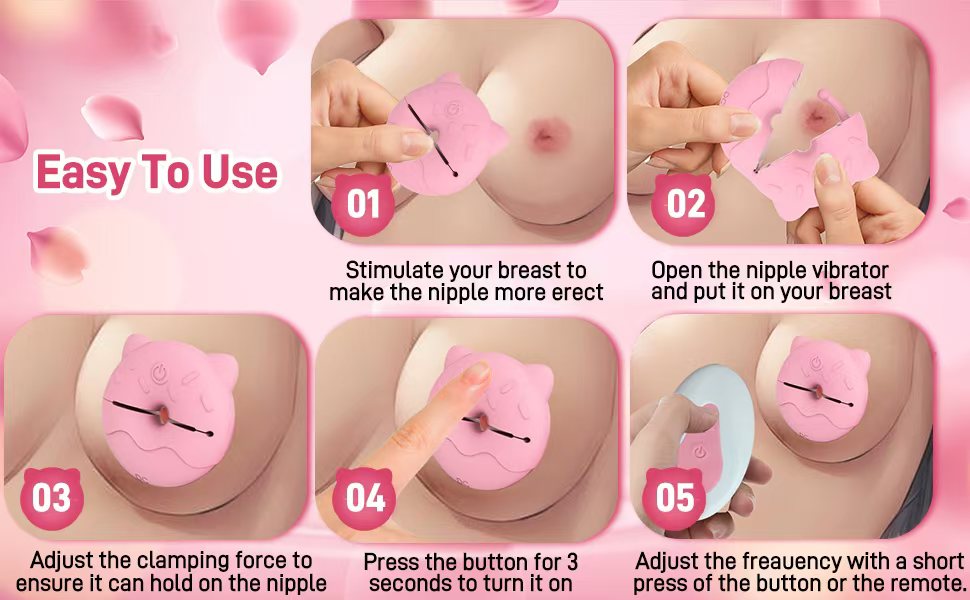 Easy To Use

01

Stimulate your breast to make the nipple more erect

02

Open the nipple vibrator and put it on your breast

03

Adjust the clamping force to ensure it can hold on the nipple

04

Press the button for 3 seconds to turn it on

05

Adjust the freauency with a short press of the button or the remote.