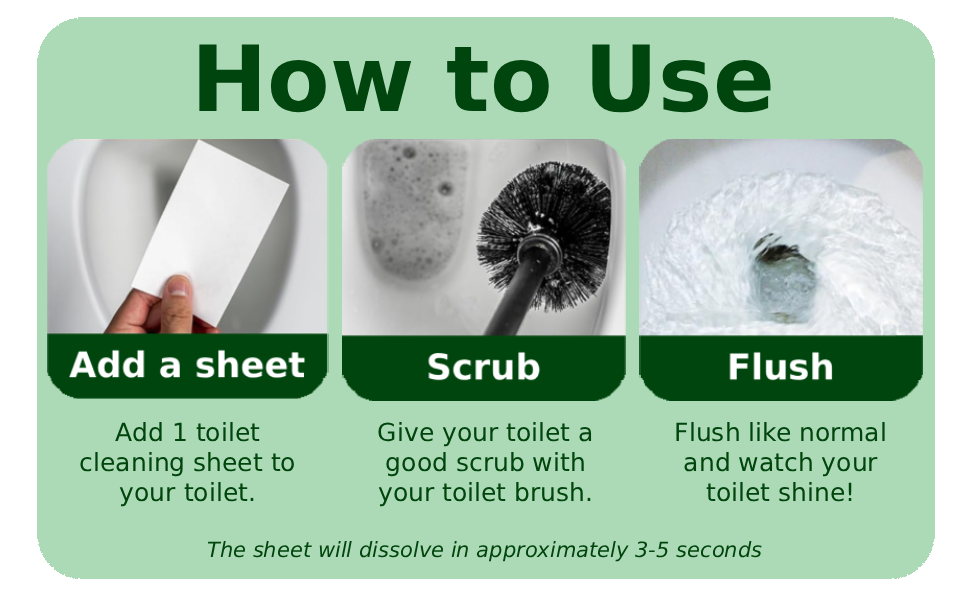 How to Use

Add a sheet

Add 1 toilet cleaning sheet to your toilet.

Scrub

Give your toilet a good scrub with your toilet brush.

Flush

Flush like normal and watch your toilet shine!

The sheet will dissolve in approximately 3-5 seconds