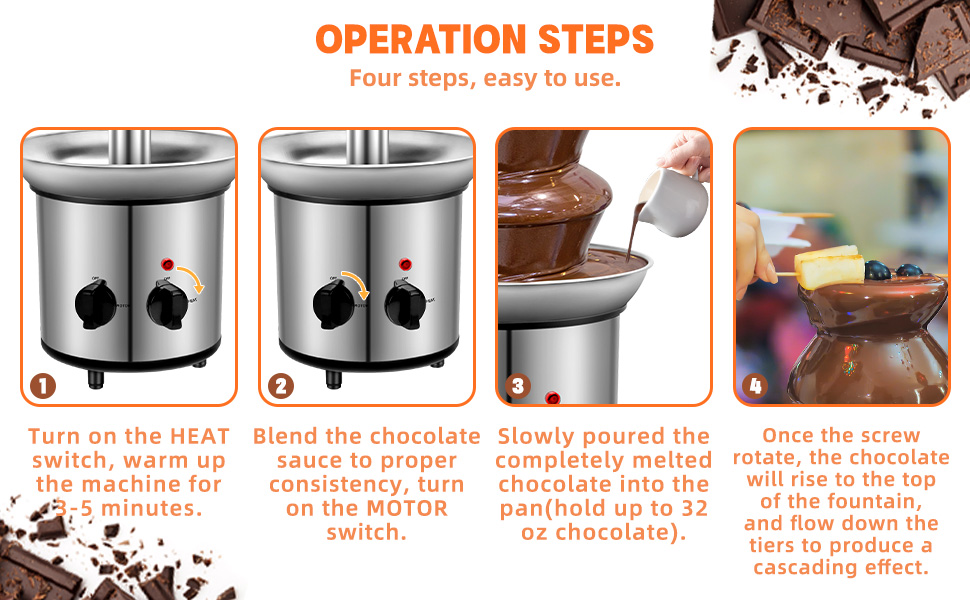 OPERATION STEPS
Four steps, easy to use.

1
Turn on the HEAT switch, warm up the machine for 3-5 minutes.

2
Blend the chocolate sauce to proper consistency, turn on the MOTOR switch.

3
Slowly poured the completely melted chocolate into the pan(hold up to 32 oz chocolate).

4
Once the screw rotate, the chocolate will rise to the top of the fountain, and flow down the tiers to produce a cascading effect.