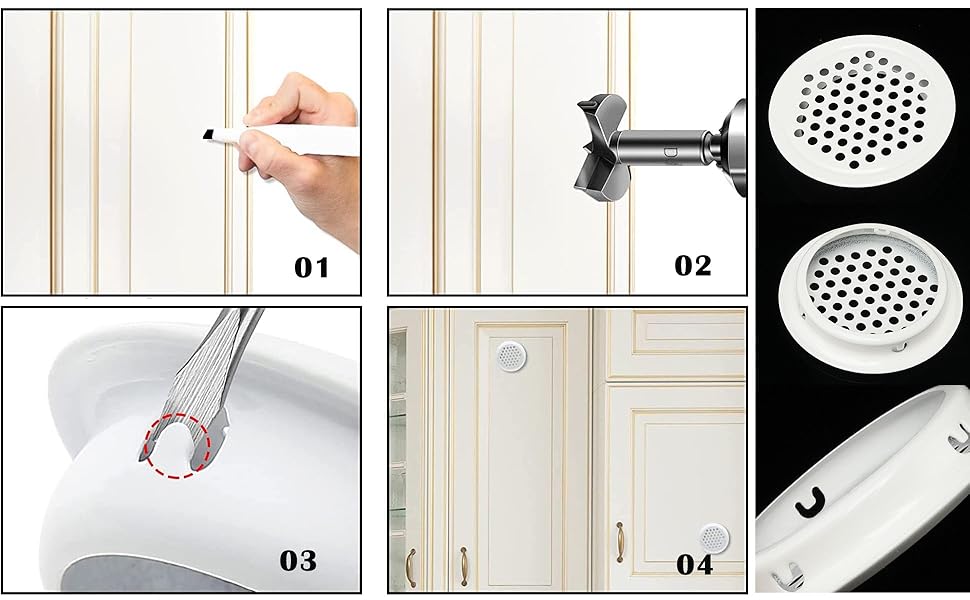 01

02

03

04