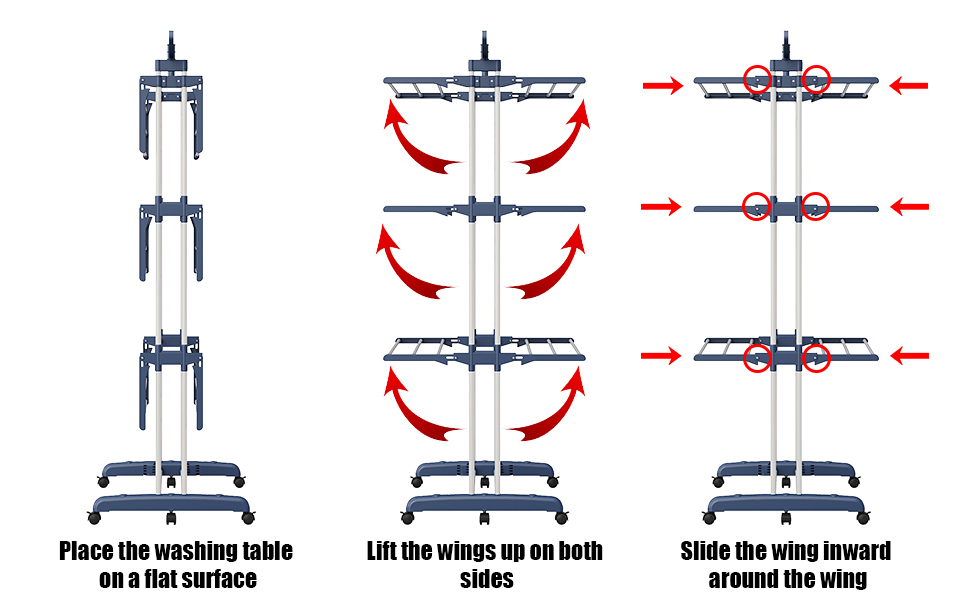 Place the washing table on a flat surface

Lift the wings up on both sides

Slide the wing inward around the wing