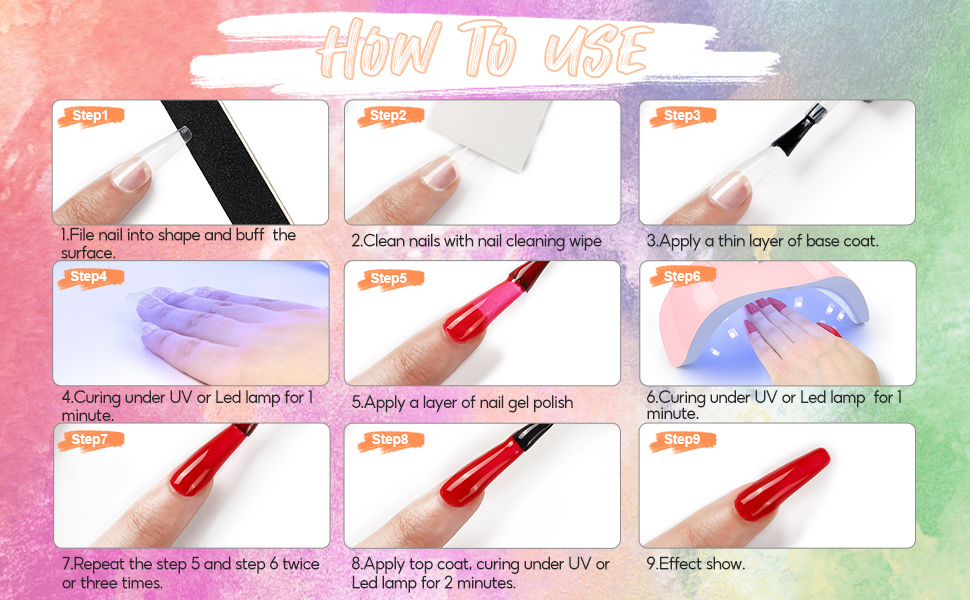 HOW TO USE

Step1

1.File nail into shape and buff  the surface.

Step2

2.Clean nails with nail cleaning wipe

Step3

3.Apply a thin layer of base coat.

Step4

4.Curing under UV or Led lamp for 1 minute.

Step5

5.Apply a layer of nail gel polish

Step6

6.Curing under UV or Led lamp  for 1 minute.

Step7

7.Repeat the step 5 and step 6 twice or three times.

Step8

8.Apply top coat, curing under UV or Led lamp for 2 minutes.

Step9

9.Effect show.