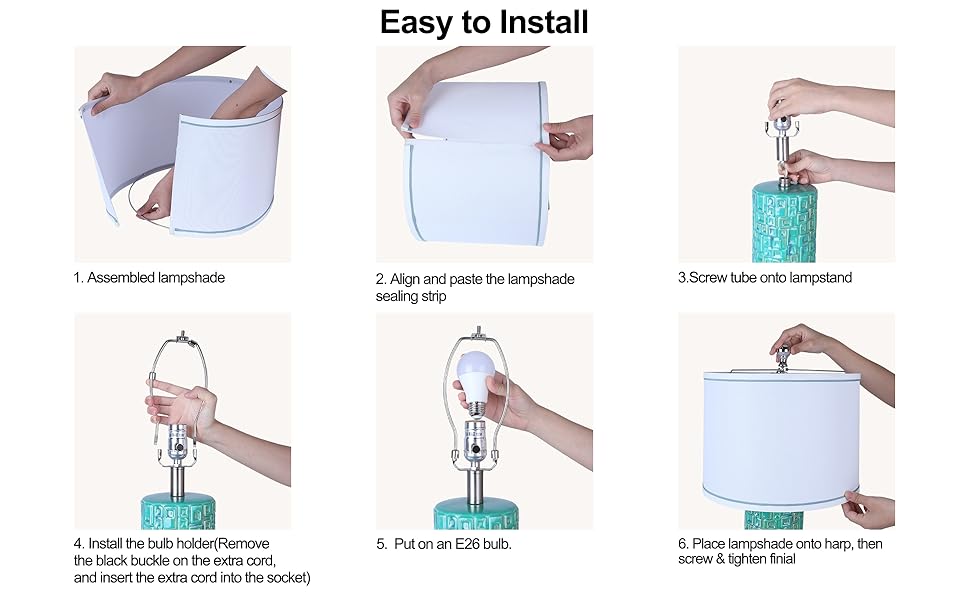 Easy to Install

1. Assembled lampshade

2. Align and paste the lampshade sealing strip

3.Screw tube onto lampstand

4. Install the bulb holder(Remove the black buckle on the extra cord, and insert the extra cord into the socket)

5. Put on an E26 bulb.

6. Place lampshade onto harp, then screw & tighten finial