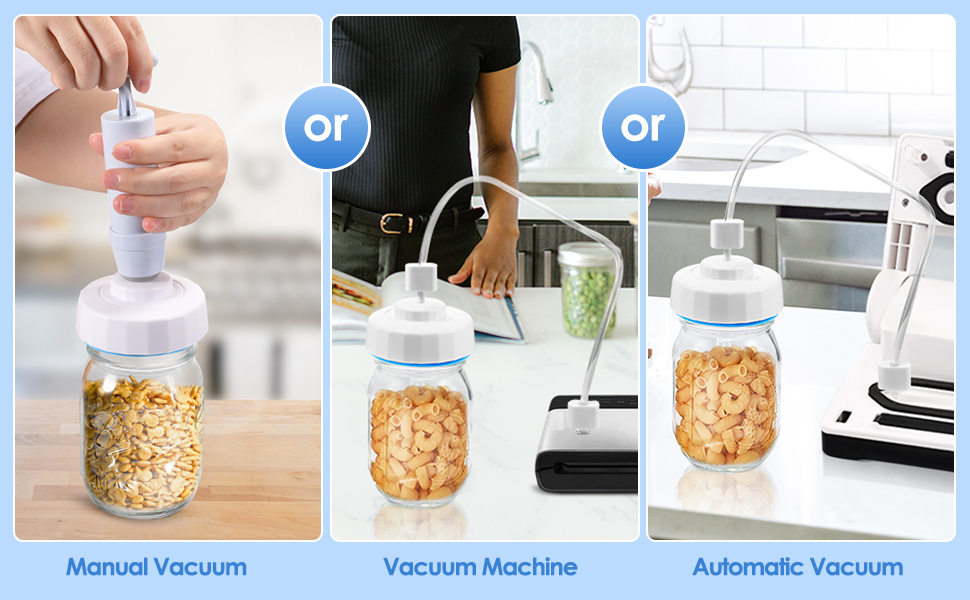 or

or

Manual Vacuum

Vacuum Machine

Automatic Vacuum