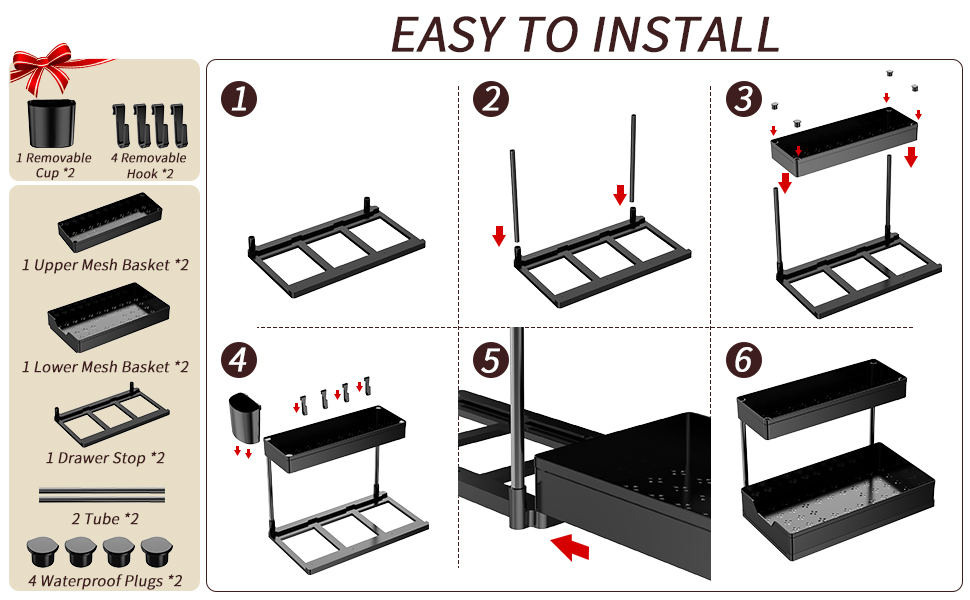 EASY TO INSTALL

1 Removable Cup *2

4 Removable Hook *2

1 Upper Mesh Basket *2

1 Lower Mesh Basket *2

1 Drawer Stop *2

2 Tube *2

4 Waterproof Plugs *2

1

2

3

4

5

6