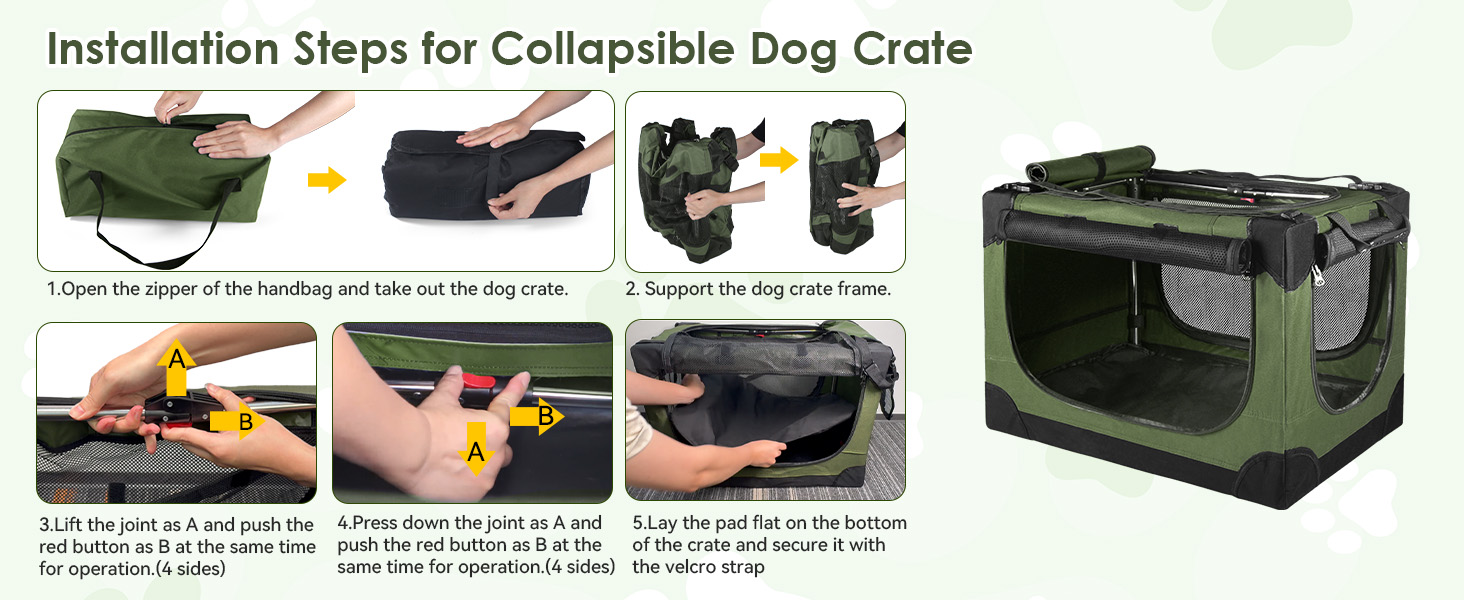 Installation Steps for Collapsible Dog Crate

1.Open the zipper of the handbag and take out the dog crate.

2. Support the dog crate frame.

A

B

A

B

3.Lift the joint as A and push the red button as B at the same time for operation.(4 sides)

4.Press down the joint as A and push the red button as B at the same time for operation.(4 sides)

5.Lay the pad flat on the bottom of the crate and secure it with the velcro strap