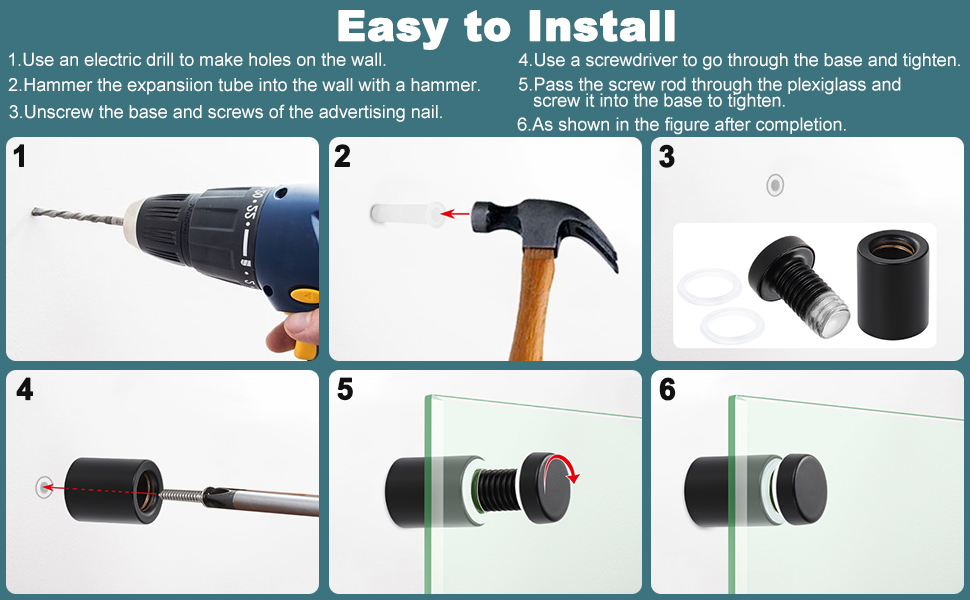 Easy to Install

1.Use an electric drill to make holes on the wall.

2.Hammer the expansiion tube into the wall with a hammer.

3.Unscrew the base and screws of the advertising nail.

4.Use a screwdriver to go through the base and tighten.

5.Pass the screw rod through the plexiglass and screw it into the base to tighten.

6.As shown in the figure after completion.

1

2

3

4

5

6