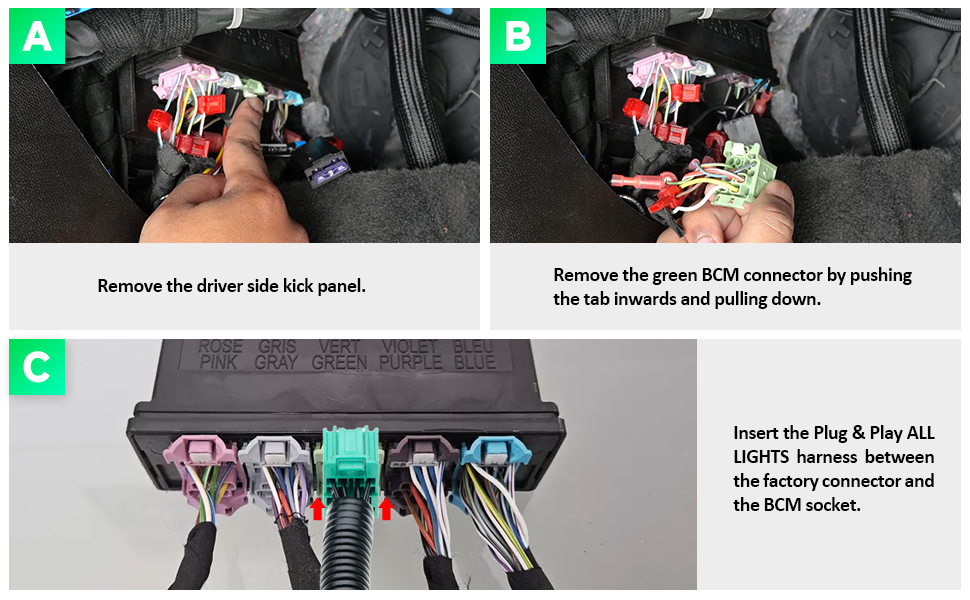 A

Remove the driver side kick panel.

B

Remove the green BCM connector by pushing the tab inwards and pulling down.

C

ROSE GRIS VERT VIOLET BLEU
PINK GRAY GREEN PURPLE BLUE

Insert the Plug & Play ALL LIGHTS harness between the factory connector and the BCM socket.