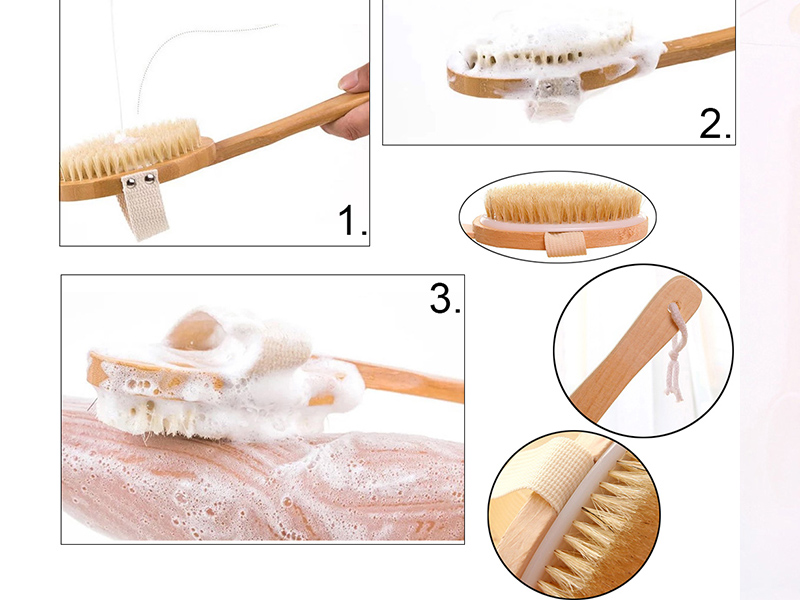 1.

2.

3.