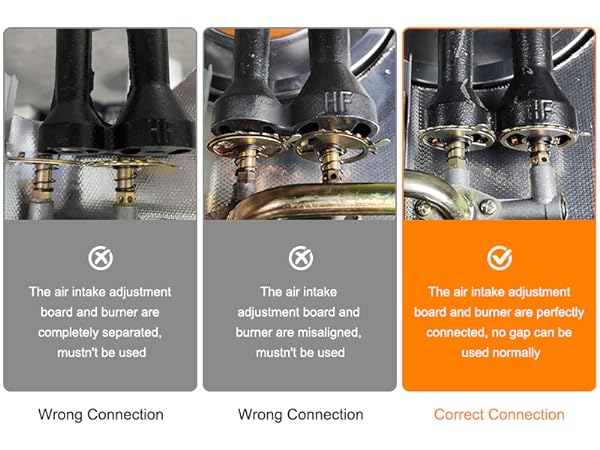 HF

The air intake adjustment board and burner are completely separated, mustn't be used

Wrong Connection

HF

The air intake adjustment board and burner are misaligned, mustn't be used

Wrong Connection

HF

The air intake adjustment board and burner are perfectly connected, no gap can be used normally

Correct Connection