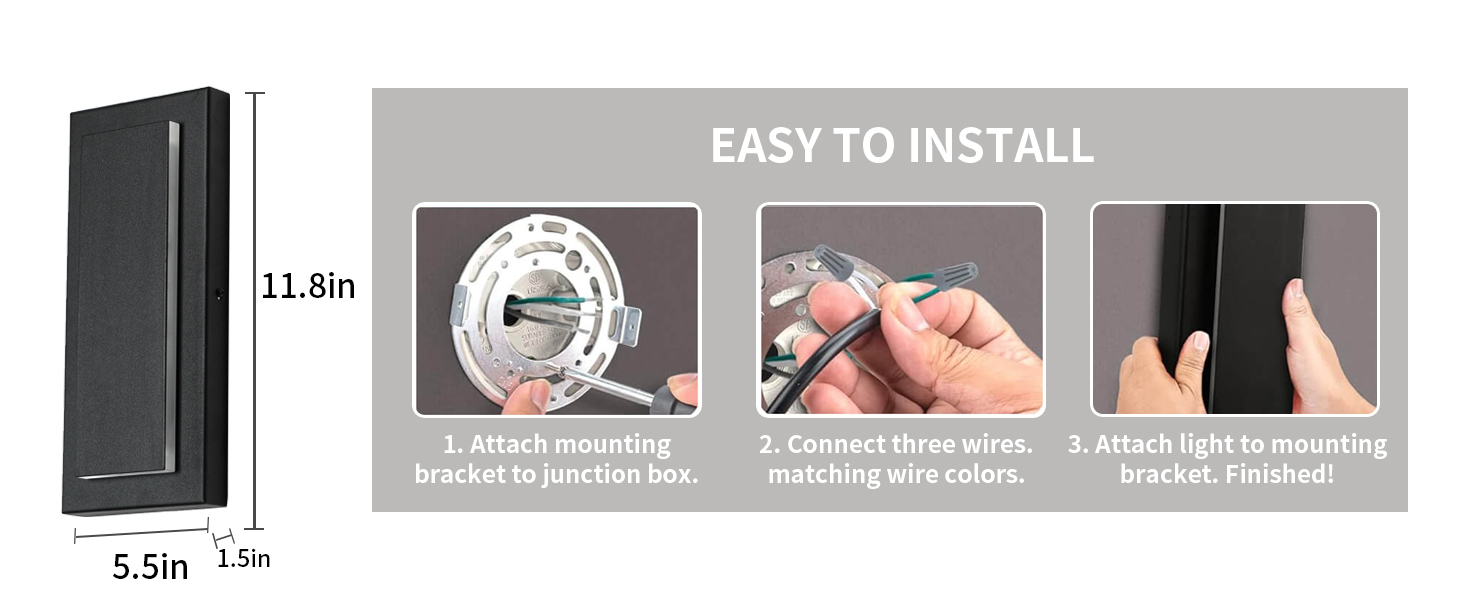 11.8in

5.5in

1.5in

EASY TO INSTALL

1. Attach mounting bracket to junction box.

2. Connect three wires. matching wire colors.

3. Attach light to mounting bracket. Finished!